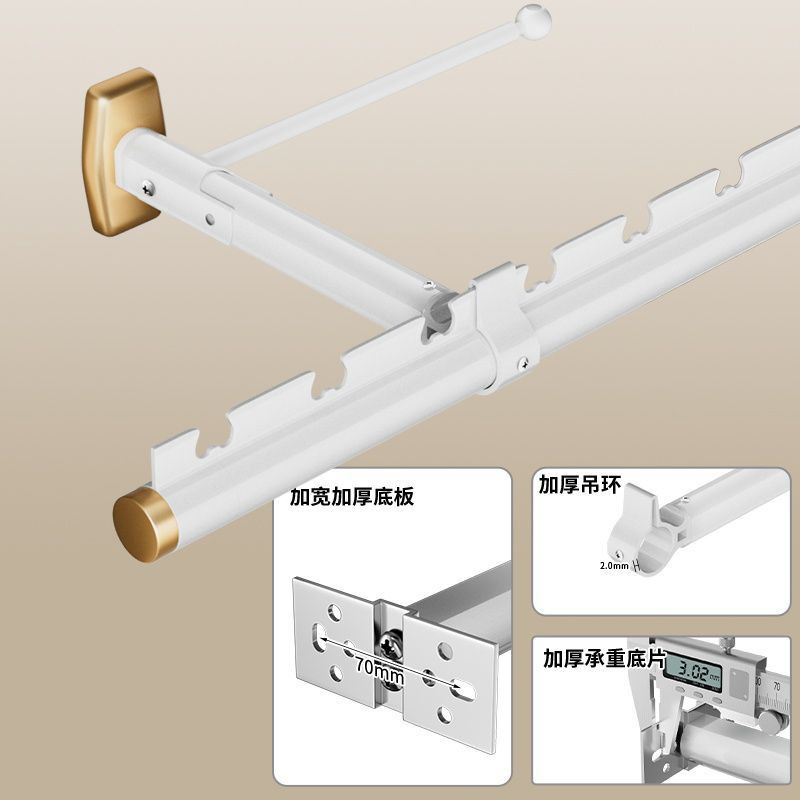 加宽加厚底板

70mm

加厚吊环

2.0mm

加厚承重底片

3.02 mm

70