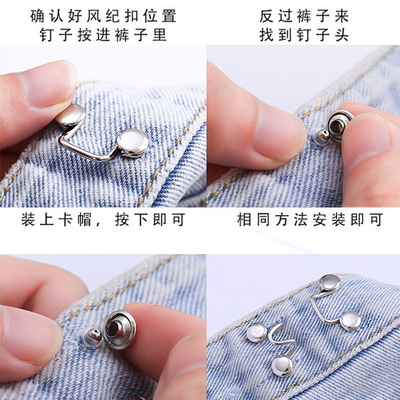 确认好风纪扣位置
钉子按进裤子里

反过裤子来
找到钉子头

装上卡帽，按下即可

相同方法安装即可