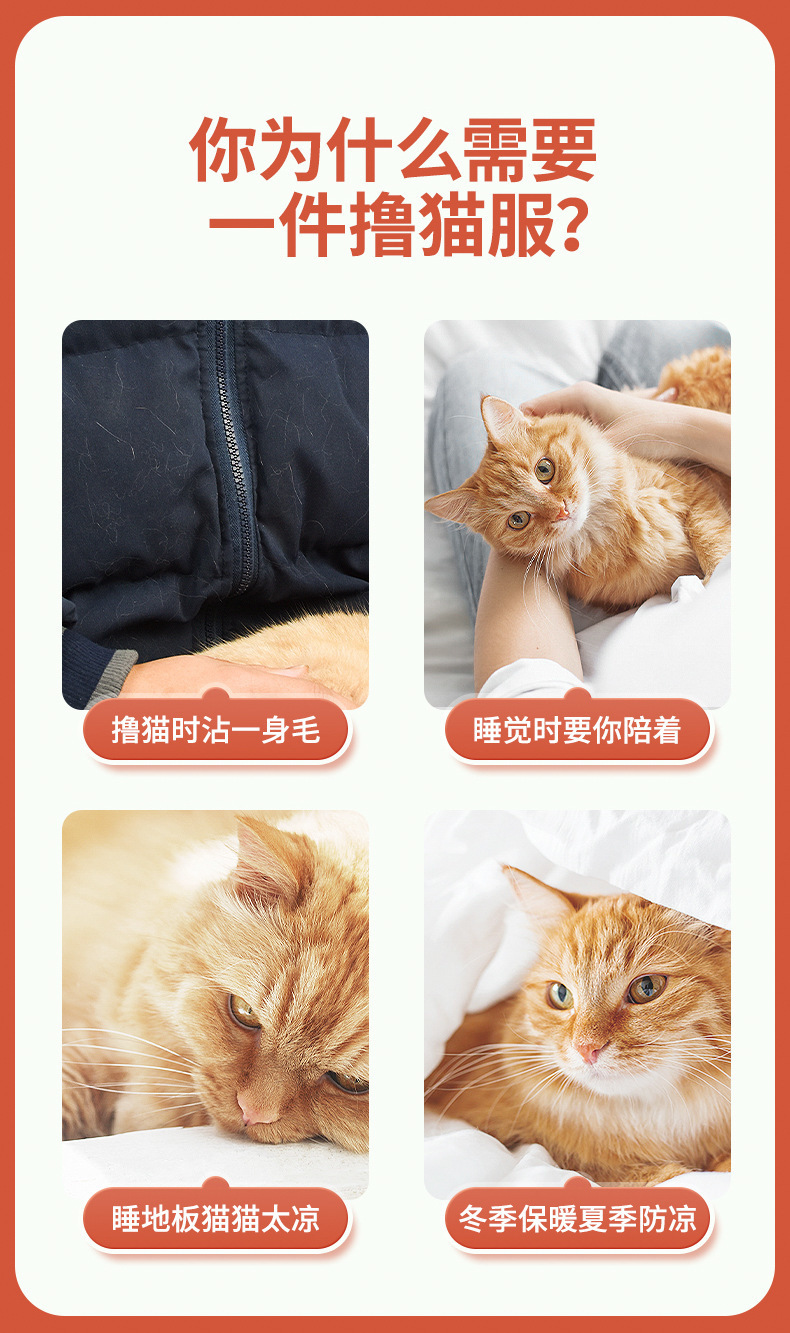 你为什么需要
一件撸猫服?

撸猫时沾一身毛

睡觉时要你陪着

睡地板猫猫太凉

冬季保暖夏季防凉