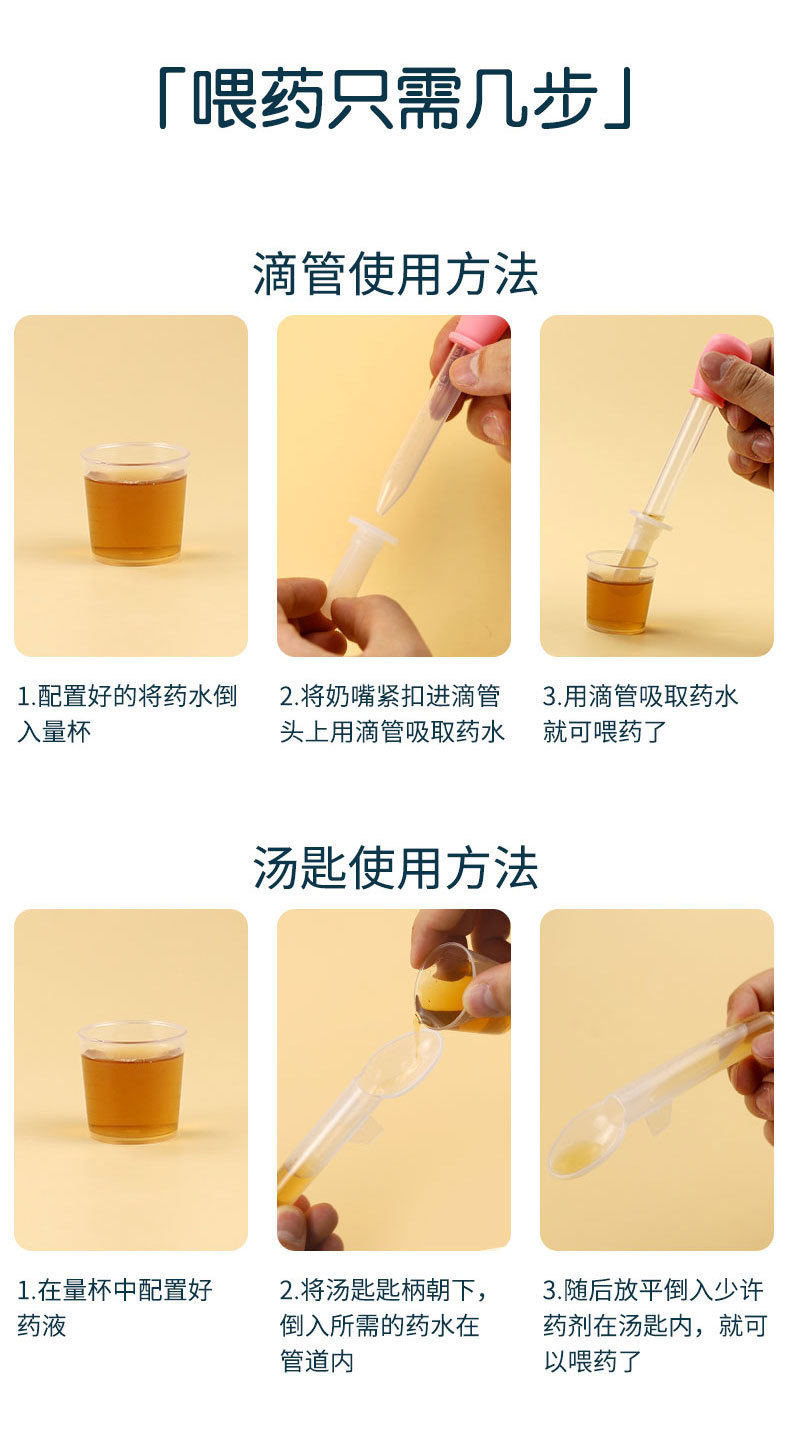 「喂药只需几步」

滴管使用方法

1.配置好的将药水倒入量杯

2.将奶嘴紧扣进滴管头上用滴管吸取药水

3.用滴管吸取药水就可喂药了

汤匙使用方法

1.在量杯中配置好药液

2.将汤匙匙柄朝下，倒入所需的药水在管道内

3.随后放平倒入少许药剂在汤匙内，就可以喂药了