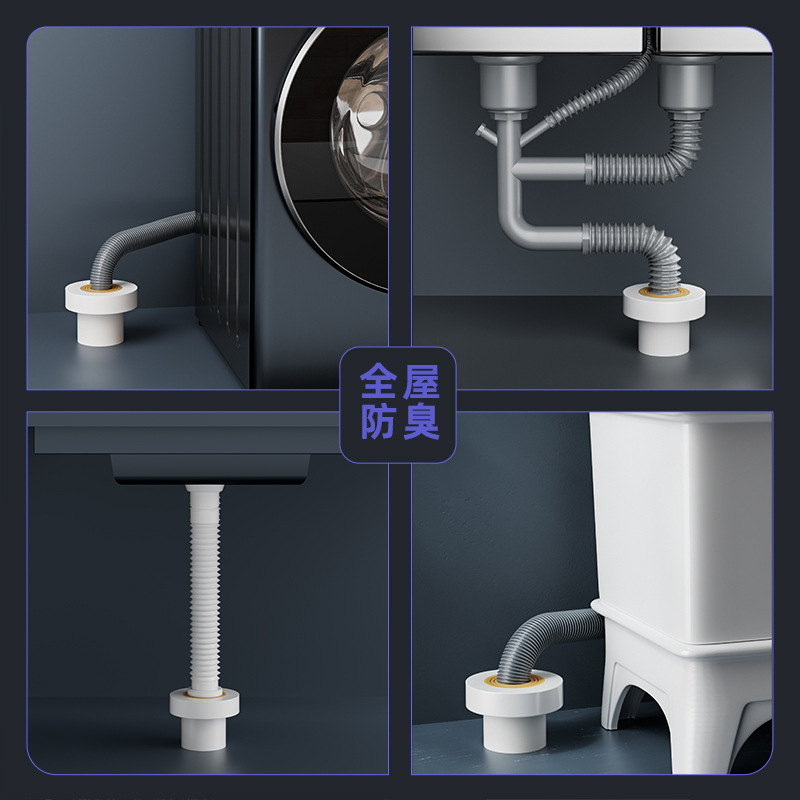 全屋
防臭