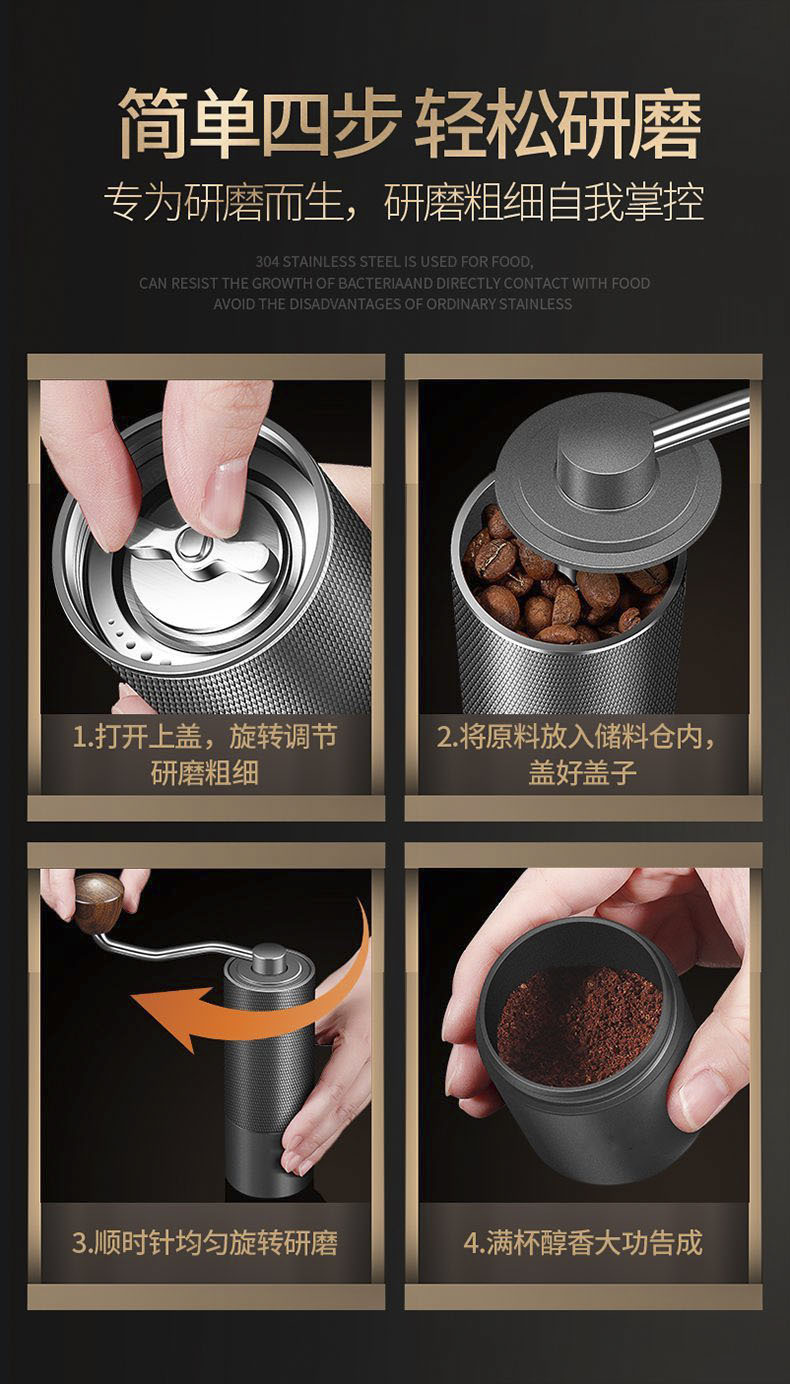 简单四步 轻松研磨

专为研磨而生，研磨粗细自我掌控

304 STAINLESS STEEL IS USED FOR FOOD,
CAN RESIST THE GROWTH OF BACTERIAAND DIRECTLY CONTACT WITH FOOD
AVOID THE DISADVANTAGES OF ORDINARY STAINLESS

1.打开上盖，旋转调节研磨粗细

2.将原料放入储料仓内，盖好盖子

3.顺时针均匀旋转研磨

4.满杯醇香大功告成