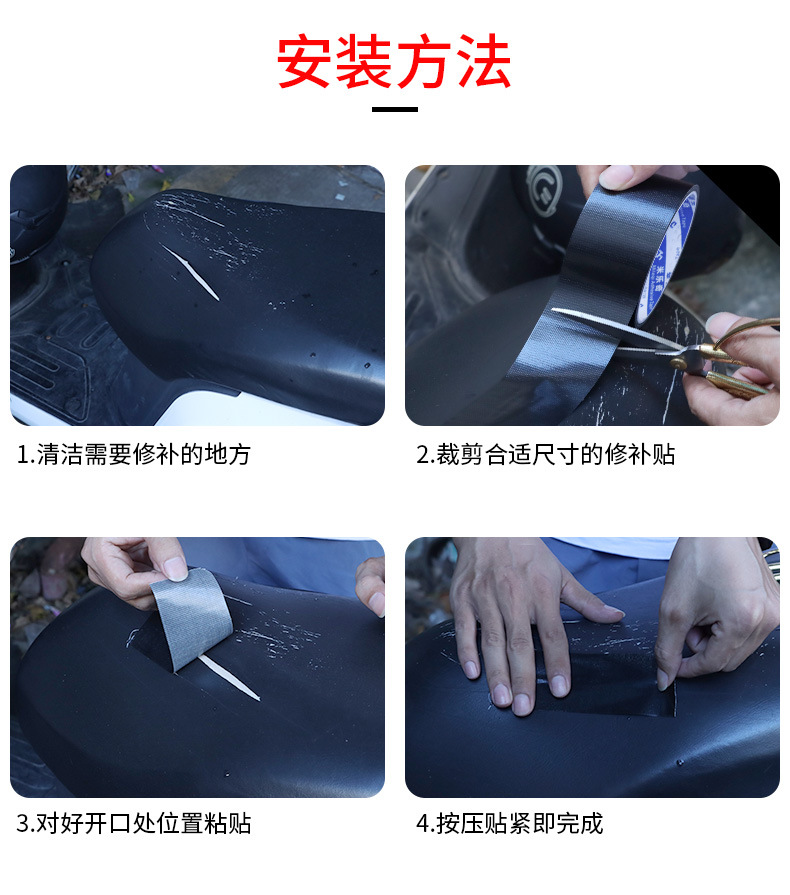 安装方法

1.清洁需要修补的地方

2.裁剪合适尺寸的修补贴

3.对好开口处位置粘贴

4.按压贴紧即完成