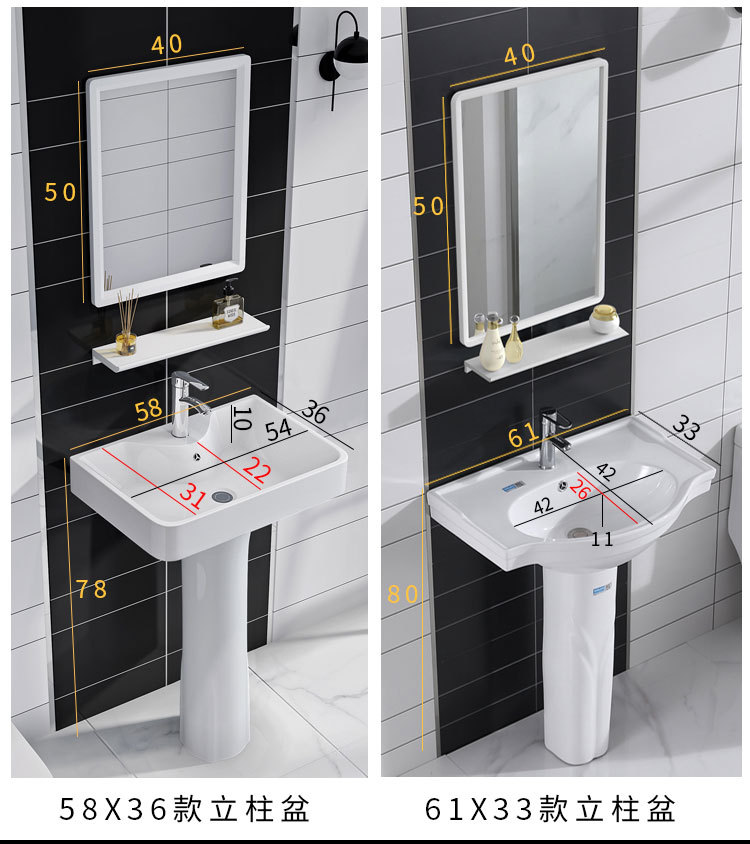 40
50
58
10
36
54
22
31
78

58X36款立柱盆

40
50
61
33
42
26
42
11
80

61X33款立柱盆