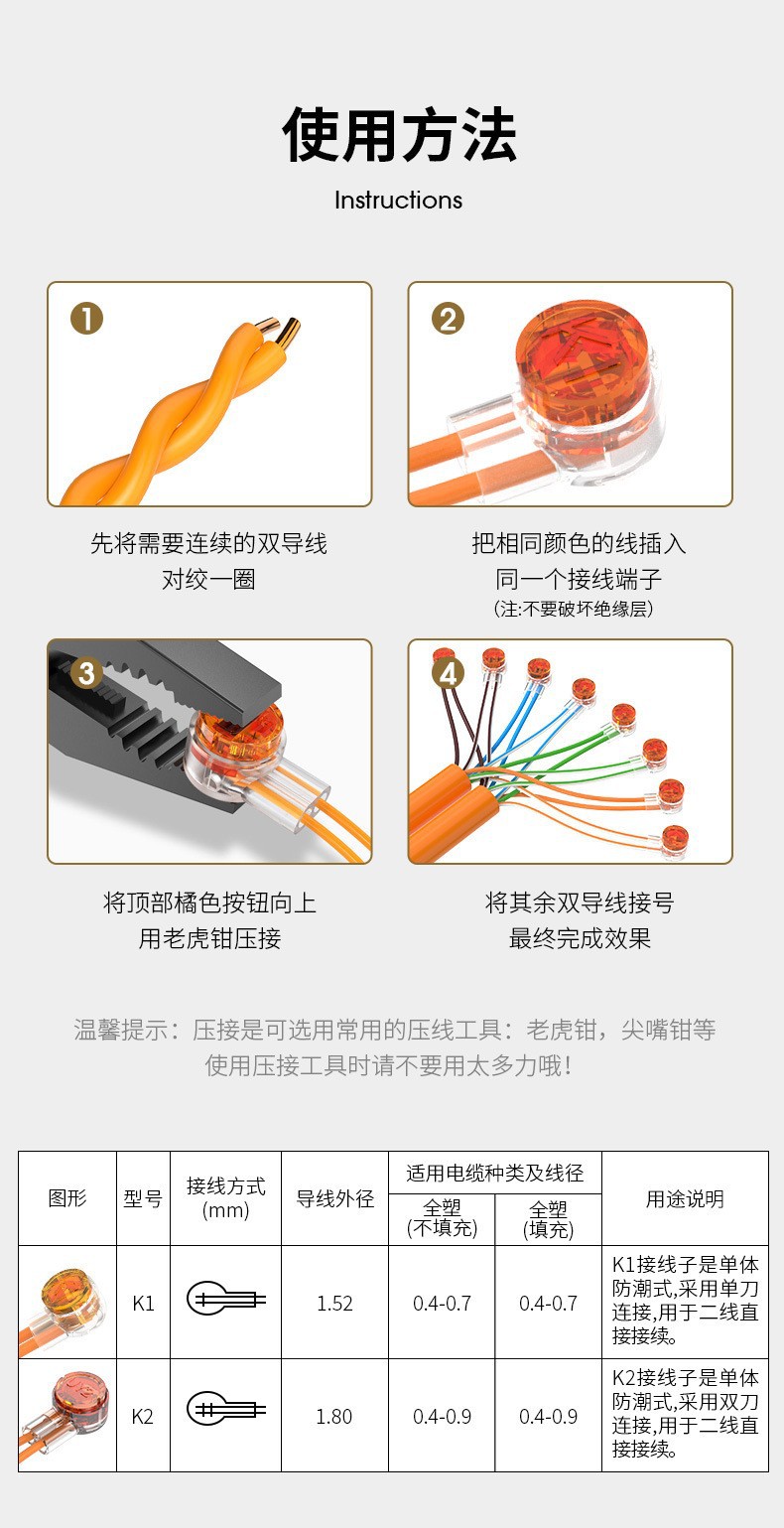 使用方法

Instructions

1

先将需要连续的双导线
对绞一圈

2

把相同颜色的线插入
同一个接线端子
(注:不要破坏绝缘层)

3

将顶部橘色按钮向上
用老虎钳压接

4

将其余双导线接号
最终完成效果

温馨提示：压接是可选用常用的压线工具：老虎钳，尖嘴钳等
使用压接工具时请不要用太多力哦！

| 图形 | 型号 | 接线方式 (mm) | 导线外径 | 适用电缆种类及线径 全塑 (不填充) | 适用电缆种类及线径 全塑 (填充) | 用途说明 |
|---|---|---|---|---|---|---|
| | K1 | | 1.52 | 0.4-0.7 | 0.4-0.7 | K1接线子是单体防潮式,采用单刀连接,用于二线直接接续。 |
| | K2 | | 1.80 | 0.4-0.9 | 0.4-0.9 | K2接线子是单体防潮式,采用双刀连接,用于二线直接接续。 |