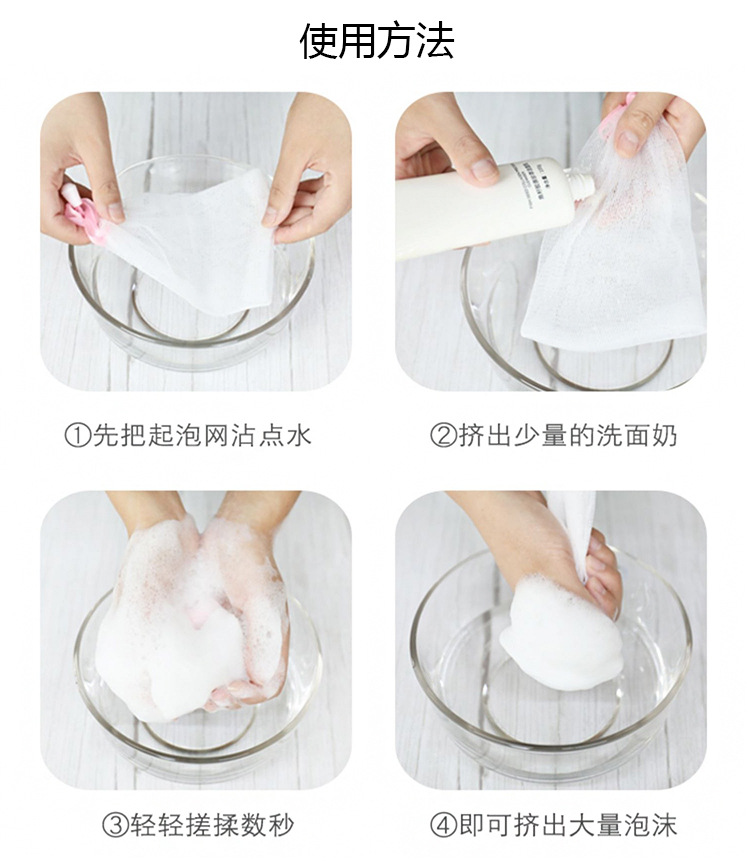 使用方法

①先把起泡网沾点水

②挤出少量的洗面奶

③轻轻搓揉数秒

④即可挤出大量泡沫