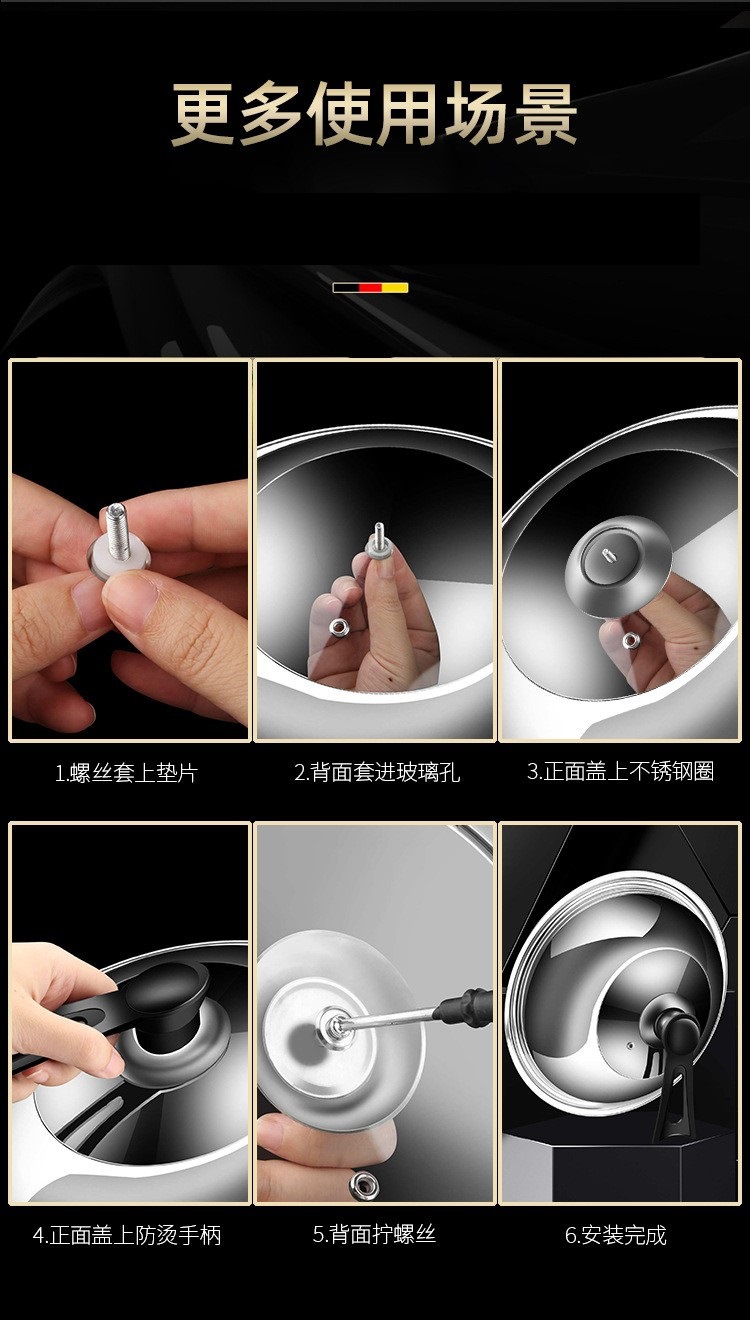 更多使用场景

1.螺丝套上垫片

2.背面套进玻璃孔

3.正面盖上不锈钢圈

4.正面盖上防烫手柄

5.背面拧螺丝

6.安装完成