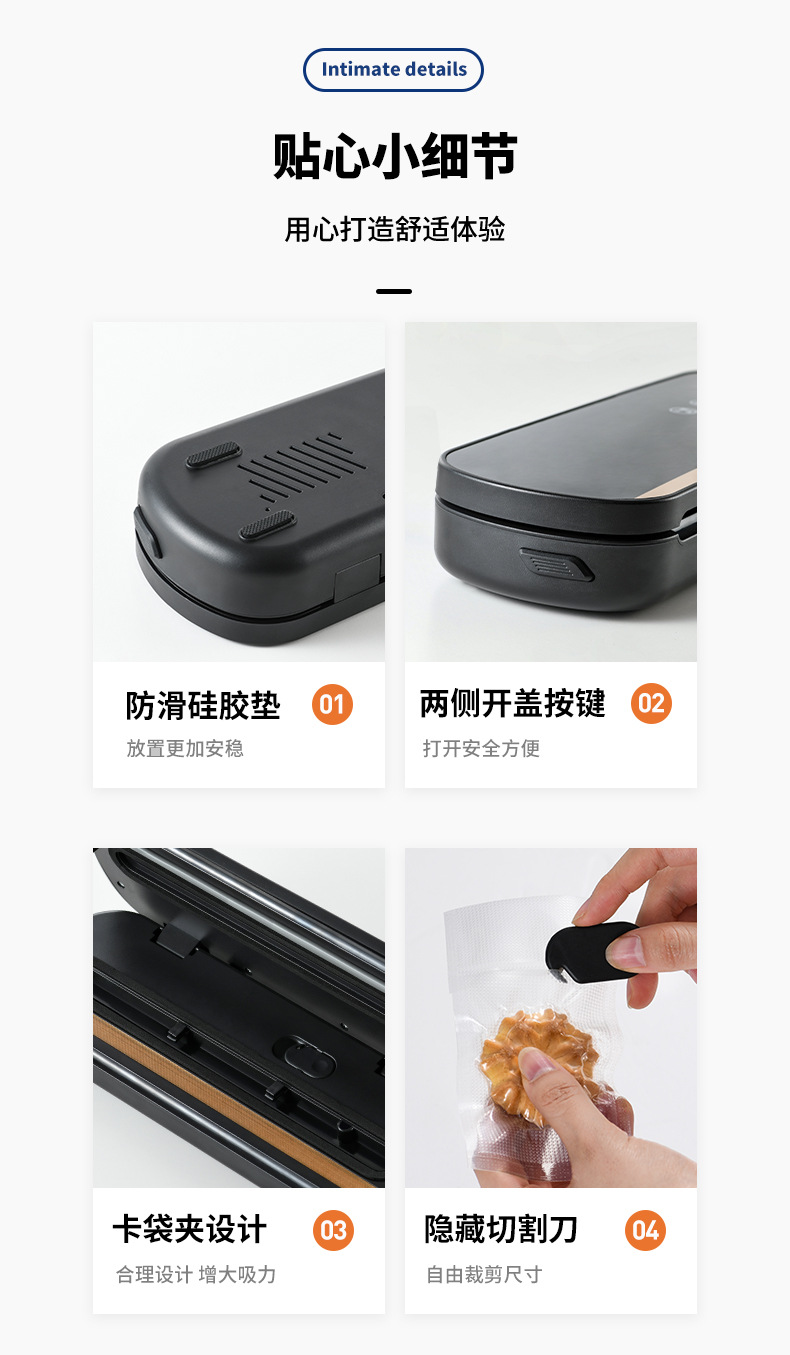 Intimate details

贴心小细节

用心打造舒适体验

防滑硅胶垫 01

放置更加安稳

两侧开盖按键 02

打开安全方便

卡袋夹设计 03

合理设计 增大吸力

隐藏切割刀 04

自由裁剪尺寸