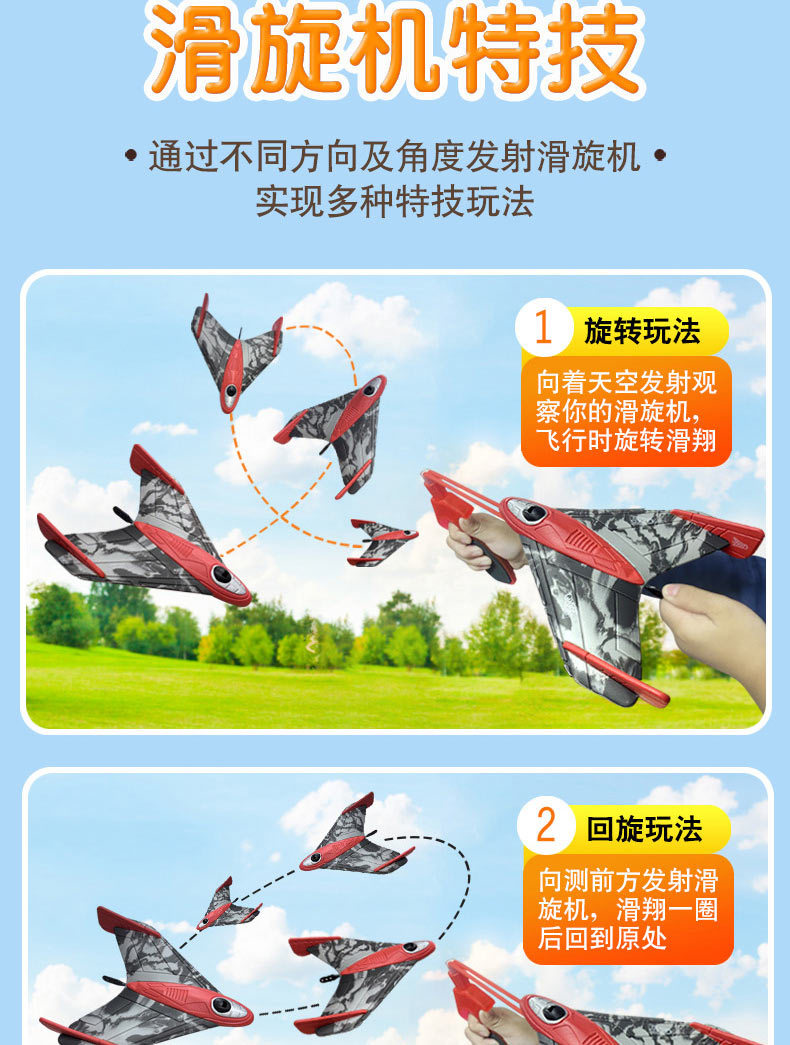 滑旋机特技

• 通过不同方向及角度发射滑旋机 •
实现多种特技玩法

1 旋转玩法

向着天空发射观察你的滑旋机，飞行时旋转滑翔

2 回旋玩法

向测前方发射滑旋机，滑翔一圈后回到原处