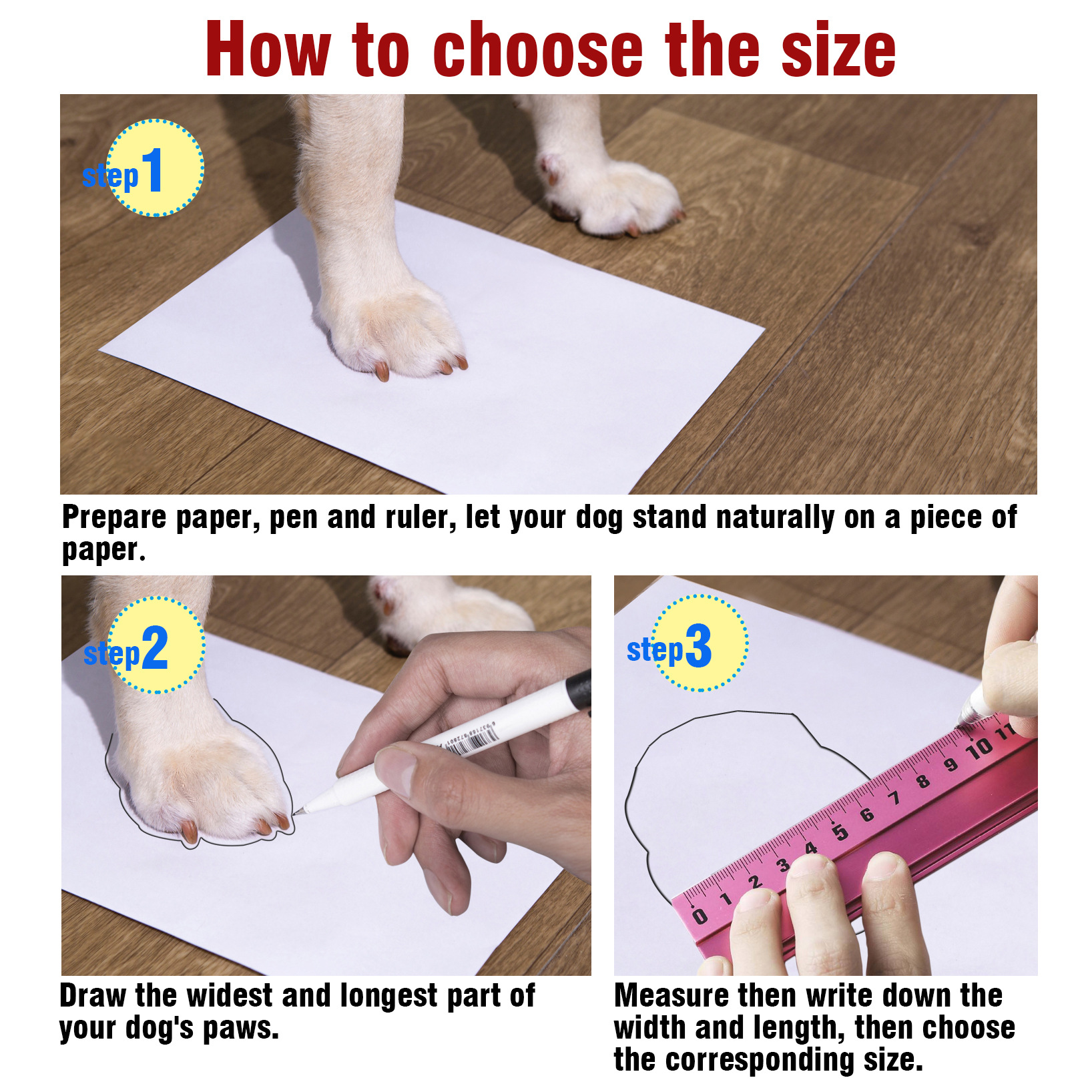 How to choose the size

step1

Prepare paper, pen and ruler, let your dog stand naturally on a piece of paper.

step2

Draw the widest and longest part of your dog's paws.

step3

0 1 2 3 4 5 6 7 8 9 10 11

Measure then write down the width and length, then choose the corresponding size.