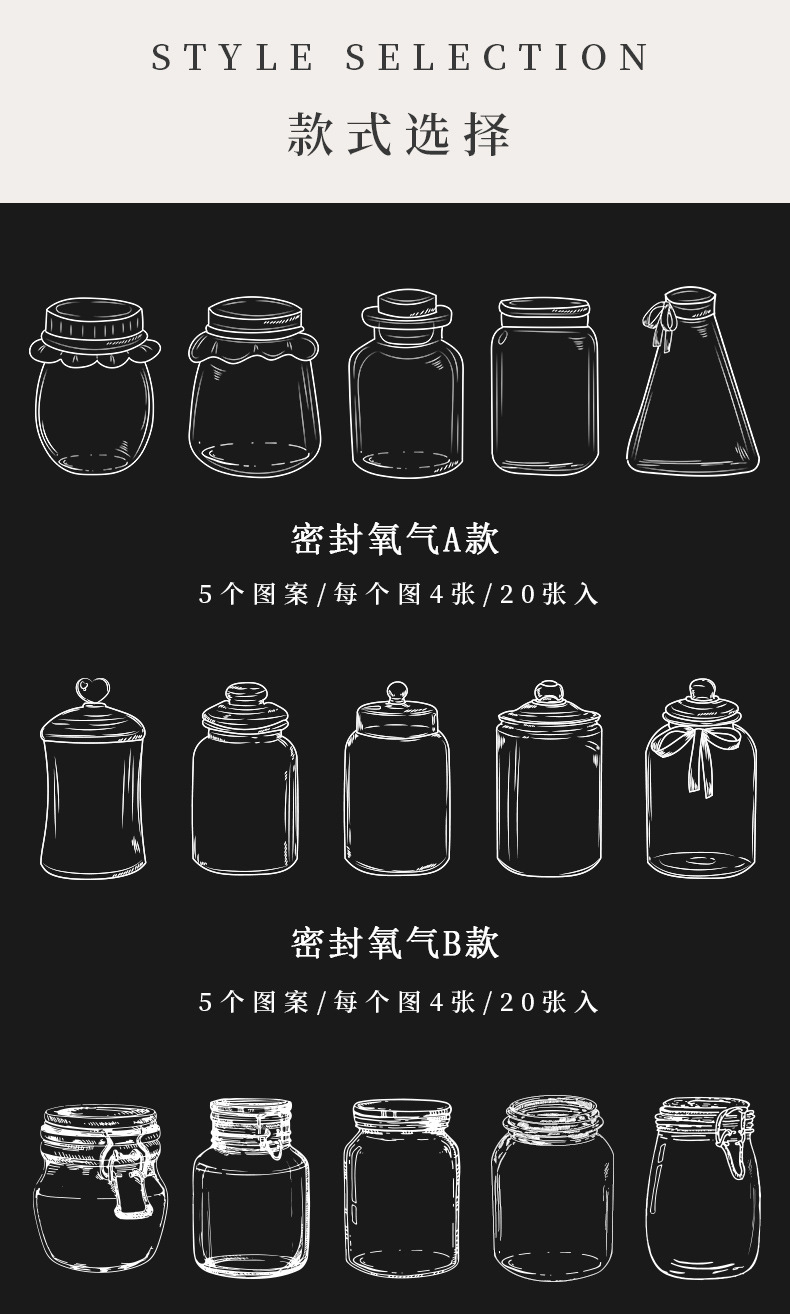 STYLE SELECTION

款式选择

密封氧气A款

5个图案/每个图4张/20张入

密封氧气B款

5个图案/每个图4张/20张入