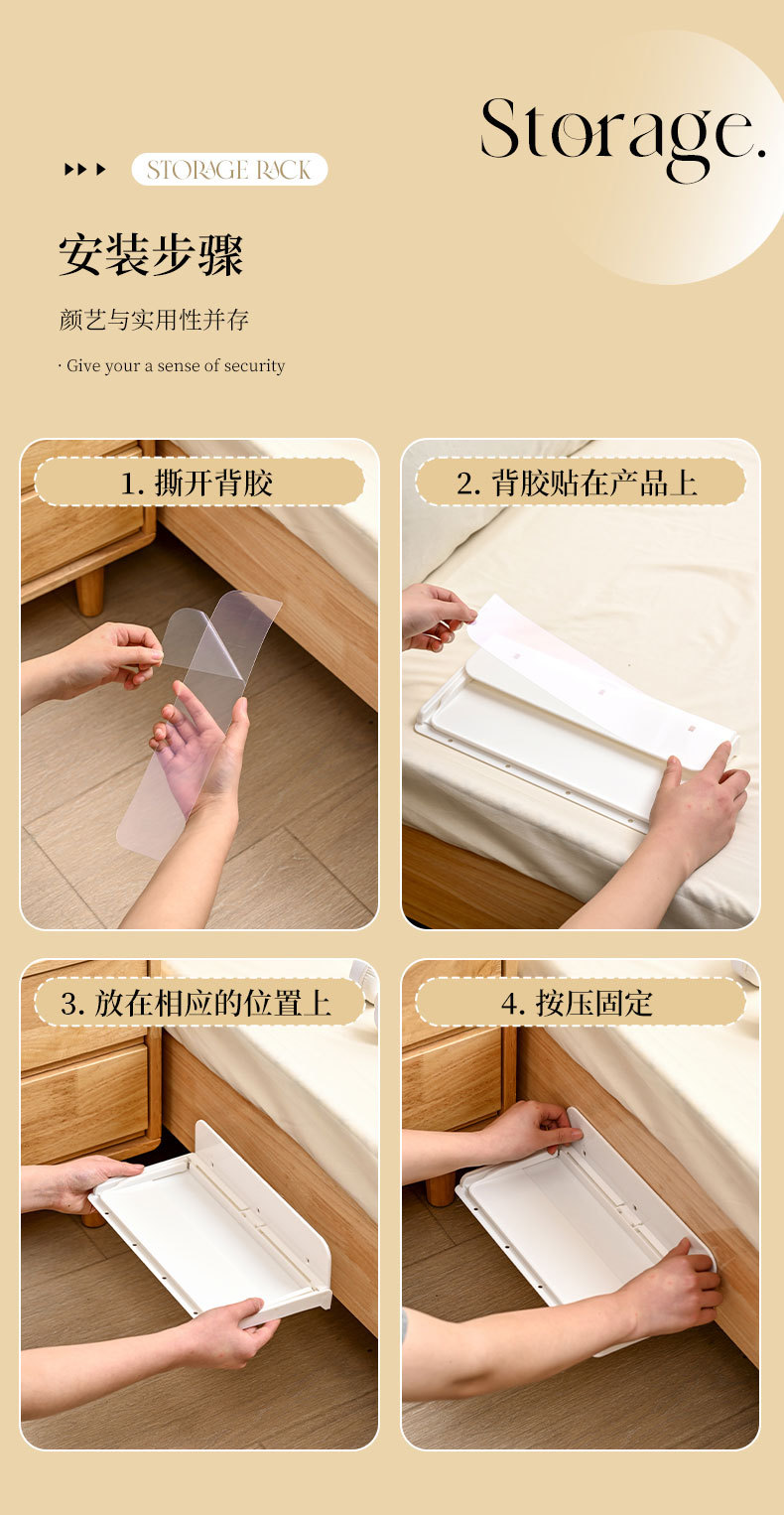 Storage.

STORAGE RACK

安装步骤

颜艺与实用性并存

· Give your a sense of security

1. 撕开背胶

2. 背胶贴在产品上

3. 放在相应的位置上

4. 按压固定