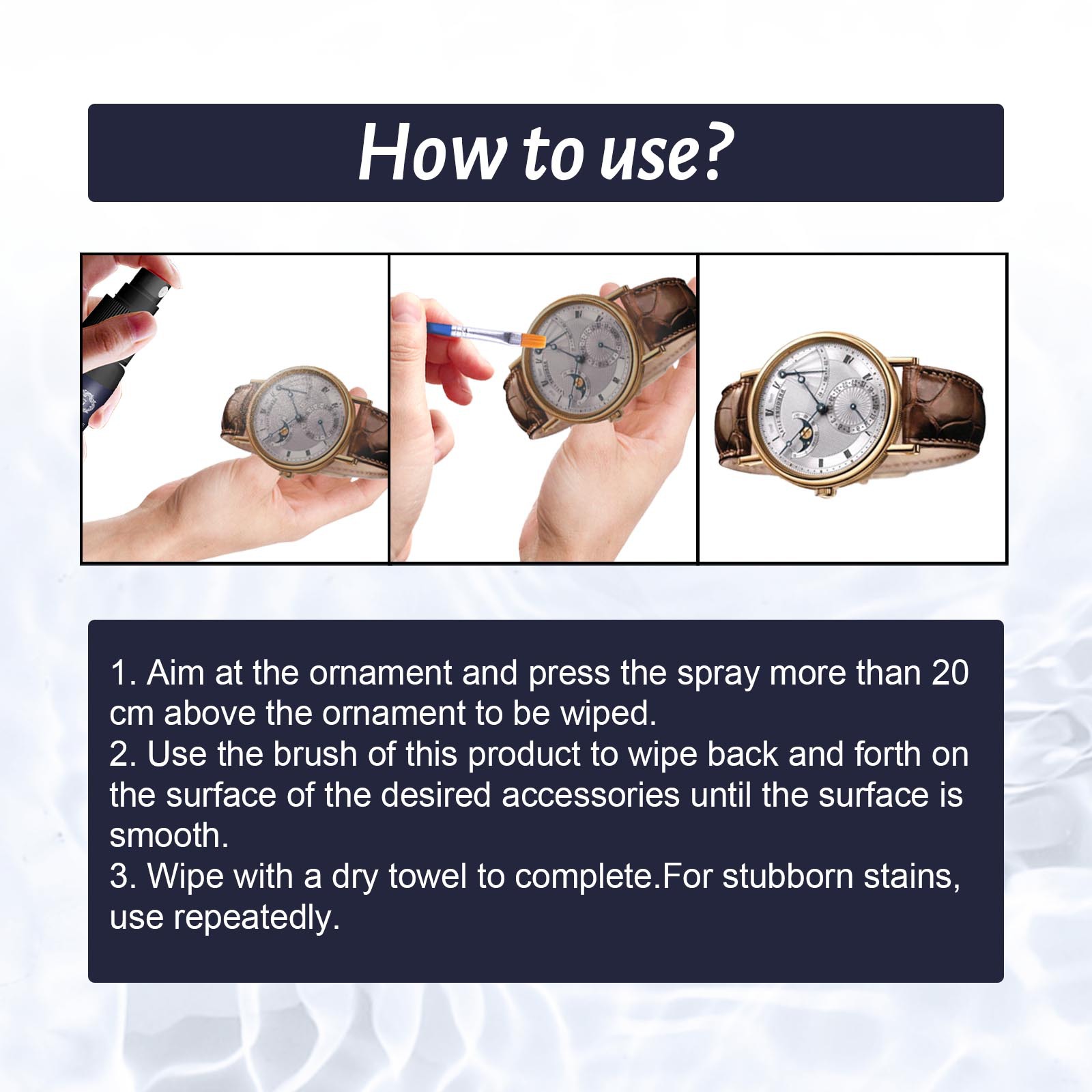 How to use?

1. Aim at the ornament and press the spray more than 20 cm above the ornament to be wiped.
2. Use the brush of this product to wipe back and forth on the surface of the desired accessories until the surface is smooth.
3. Wipe with a dry towel to complete.For stubborn stains, use repeatedly.