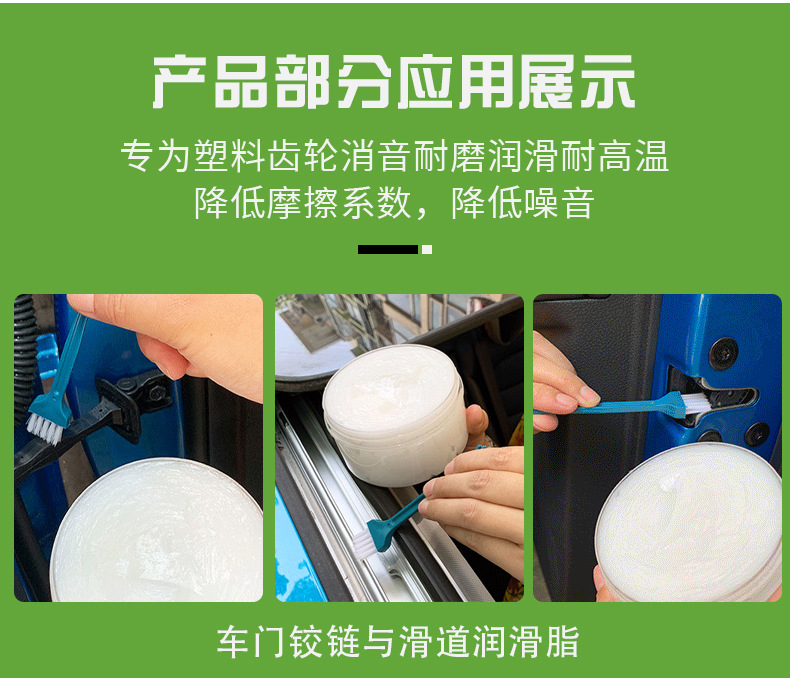 产品部分应用展示

专为塑料齿轮消音耐磨润滑耐高温
降低摩擦系数，降低噪音

车门铰链与滑道润滑脂