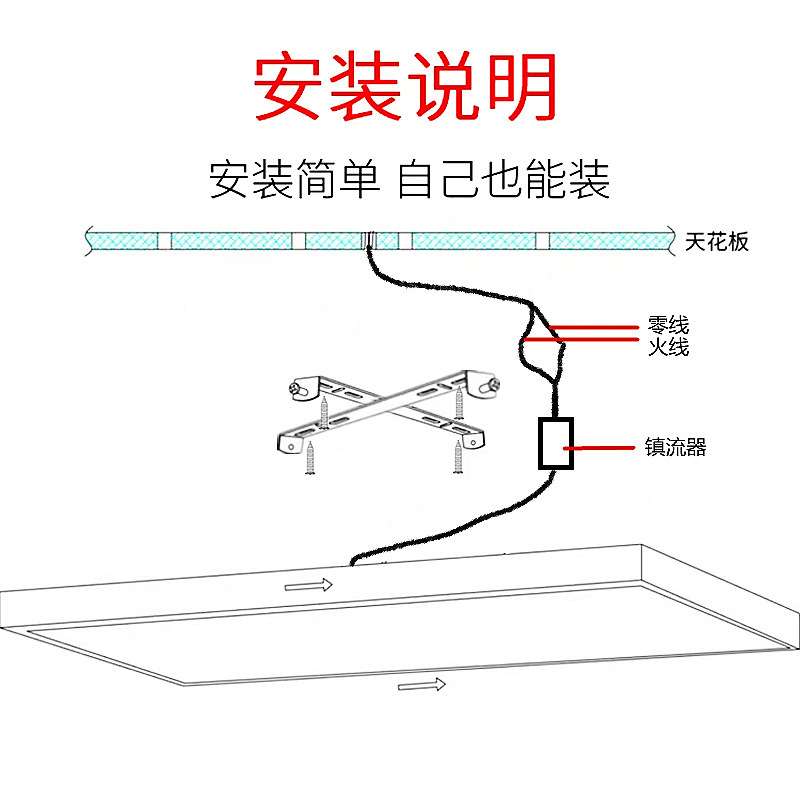 安装说明

安装简单 自己也能装

天花板

零线
火线

镇流器