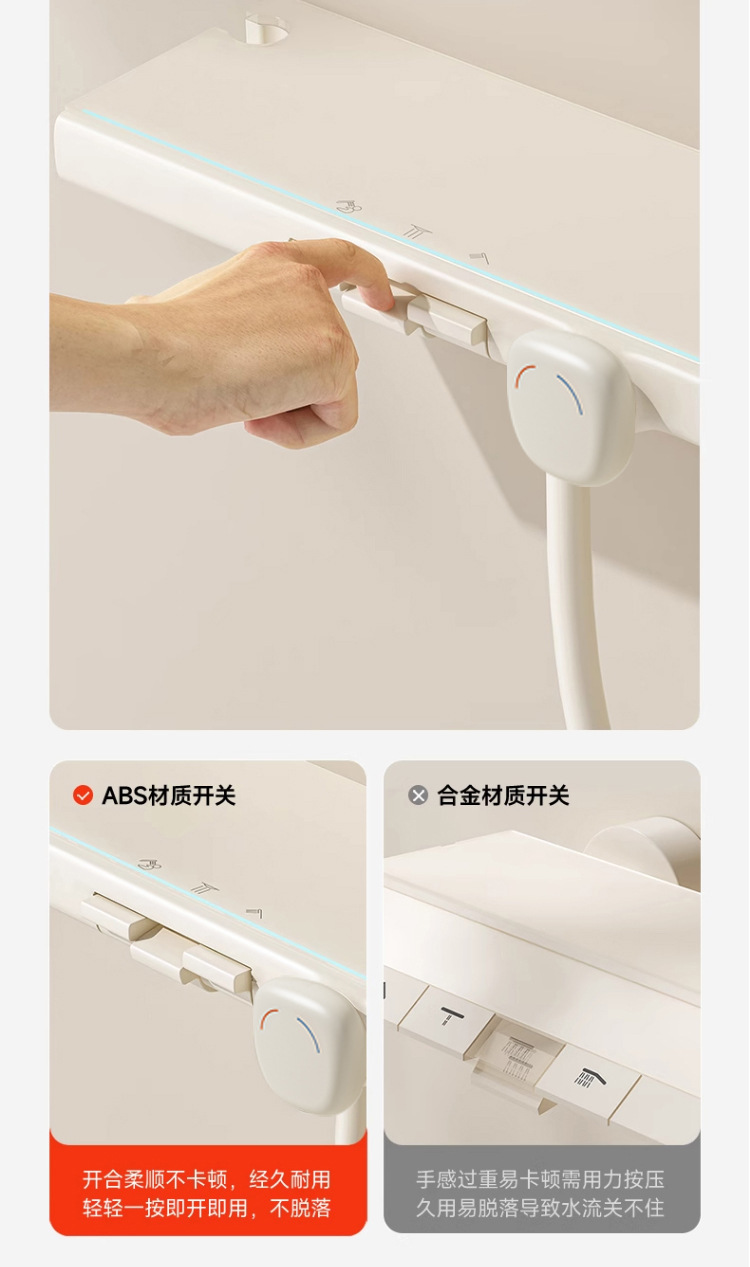 ABS材质开关

开合柔顺不卡顿，经久耐用
轻轻一按即开即用，不脱落

合金材质开关

手感过重易卡顿需用力按压
久用易脱落导致水流关不住