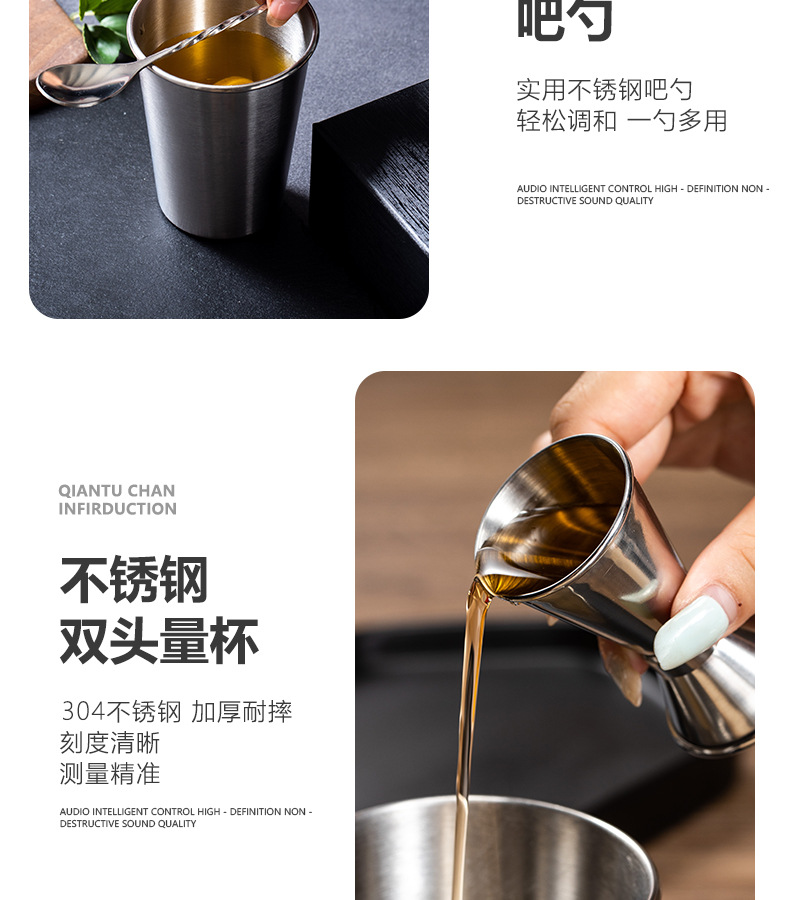 吧勺

实用不锈钢吧勺
轻松调和 一勺多用

AUDIO INTELLIGENT CONTROL HIGH - DEFINITION NON - DESTRUCTIVE SOUND QUALITY

QIANTU CHAN
INFIRDUCTION

不锈钢
双头量杯

304不锈钢 加厚耐摔
刻度清晰
测量精准

AUDIO INTELLIGENT CONTROL HIGH - DEFINITION NON - DESTRUCTIVE SOUND QUALITY