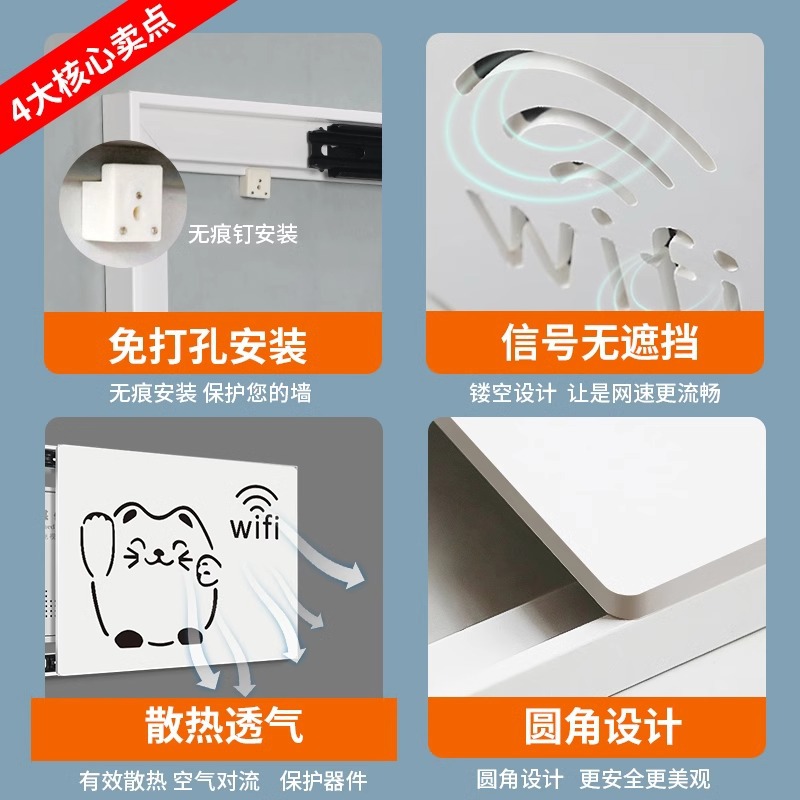 4大核心卖点

无痕钉安装

免打孔安装

无痕安装 保护您的墙

wifi

信号无遮挡

镂空设计 让是网速更流畅

wifi

散热透气

有效散热 空气对流 保护器件

圆角设计

圆角设计 更安全更美观