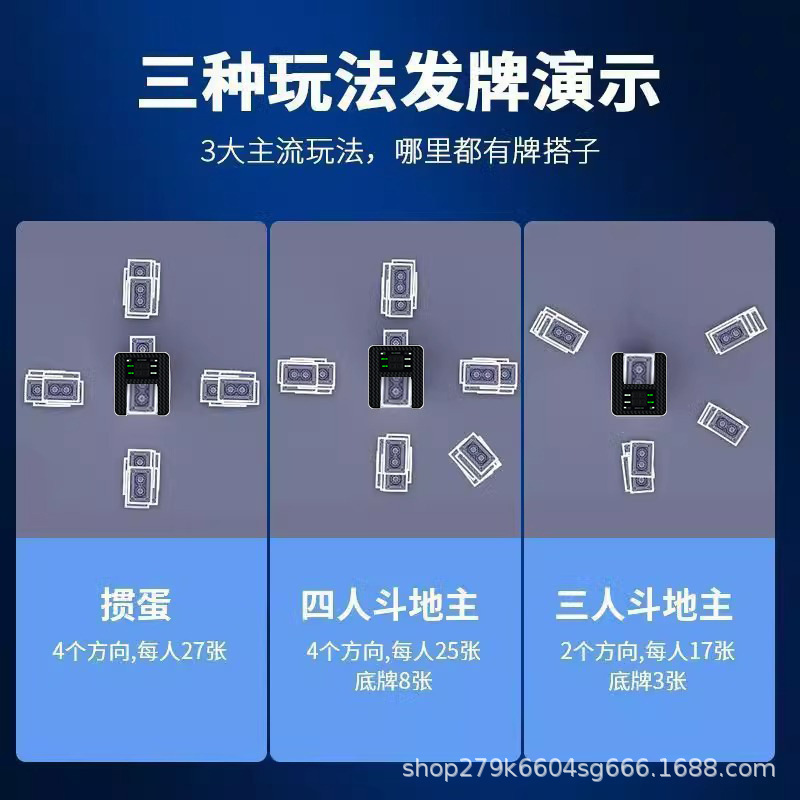 三种玩法发牌演示

3大主流玩法，哪里都有牌搭子

掼蛋

4个方向,每人27张

四人斗地主

4个方向,每人25张
底牌8张

三人斗地主

2个方向,每人17张
底牌3张

shop279k6604sg666.1688.com