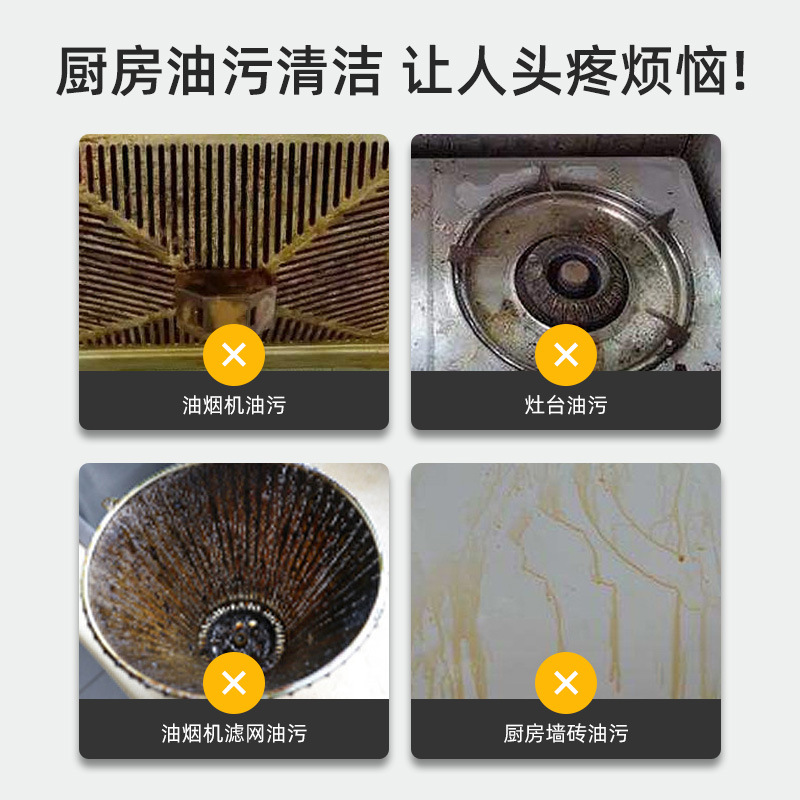 厨房油污清洁 让人头疼烦恼!

油烟机油污

灶台油污

油烟机滤网油污

厨房墙砖油污