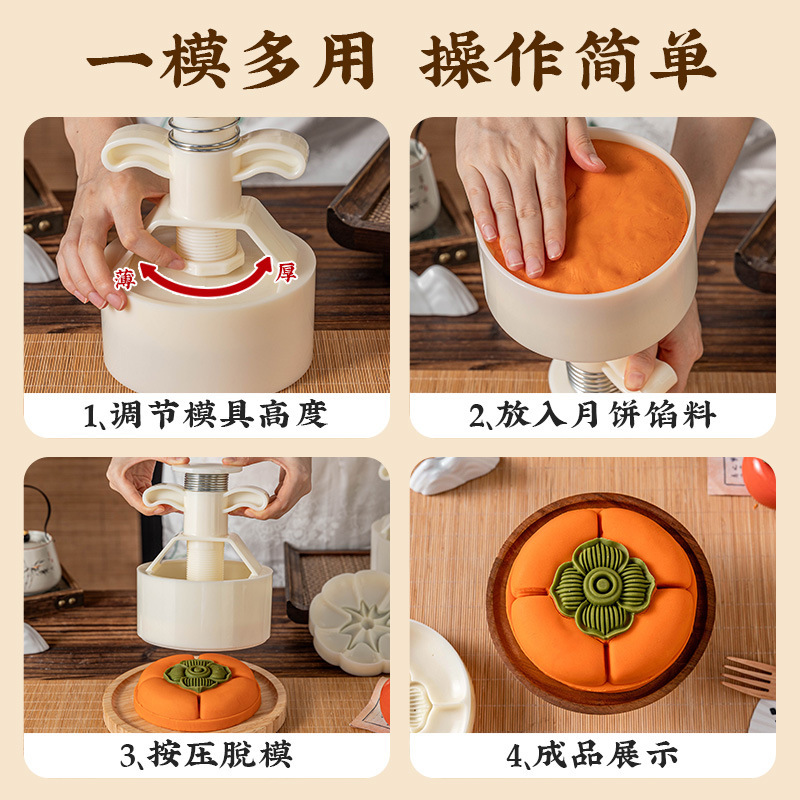 一模多用 操作简单

薄 厚

1、调节模具高度

2、放入月饼馅料

3、按压脱模

4、成品展示