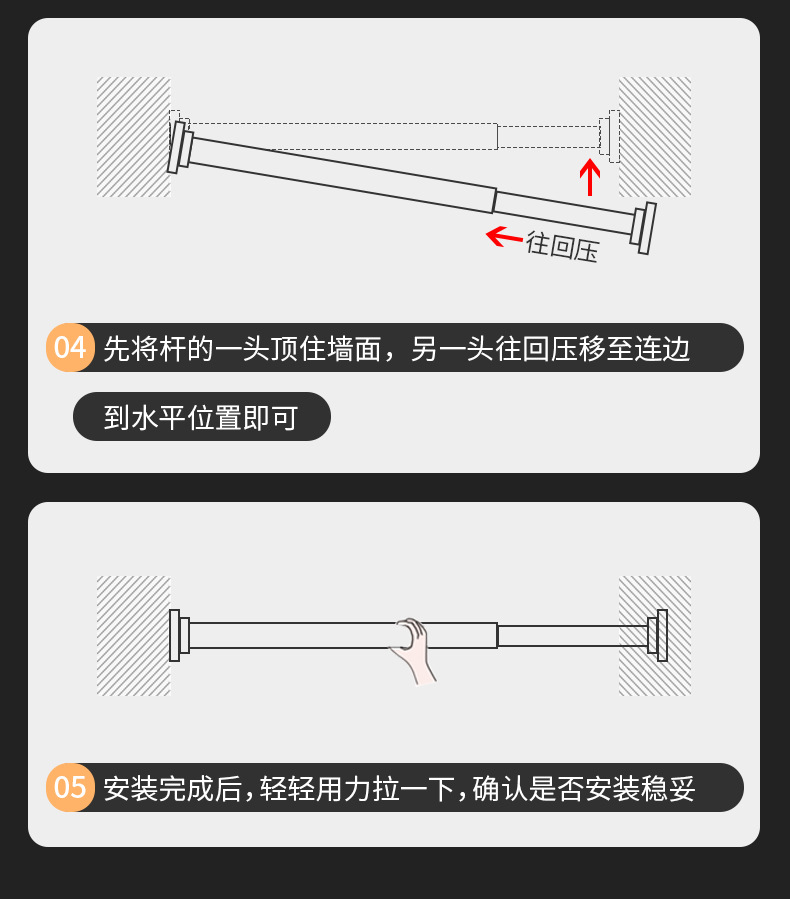 往回压

04 先将杆的一头顶住墙面，另一头往回压移至连边

到水平位置即可

05 安装完成后，轻轻用力拉一下，确认是否安装稳妥