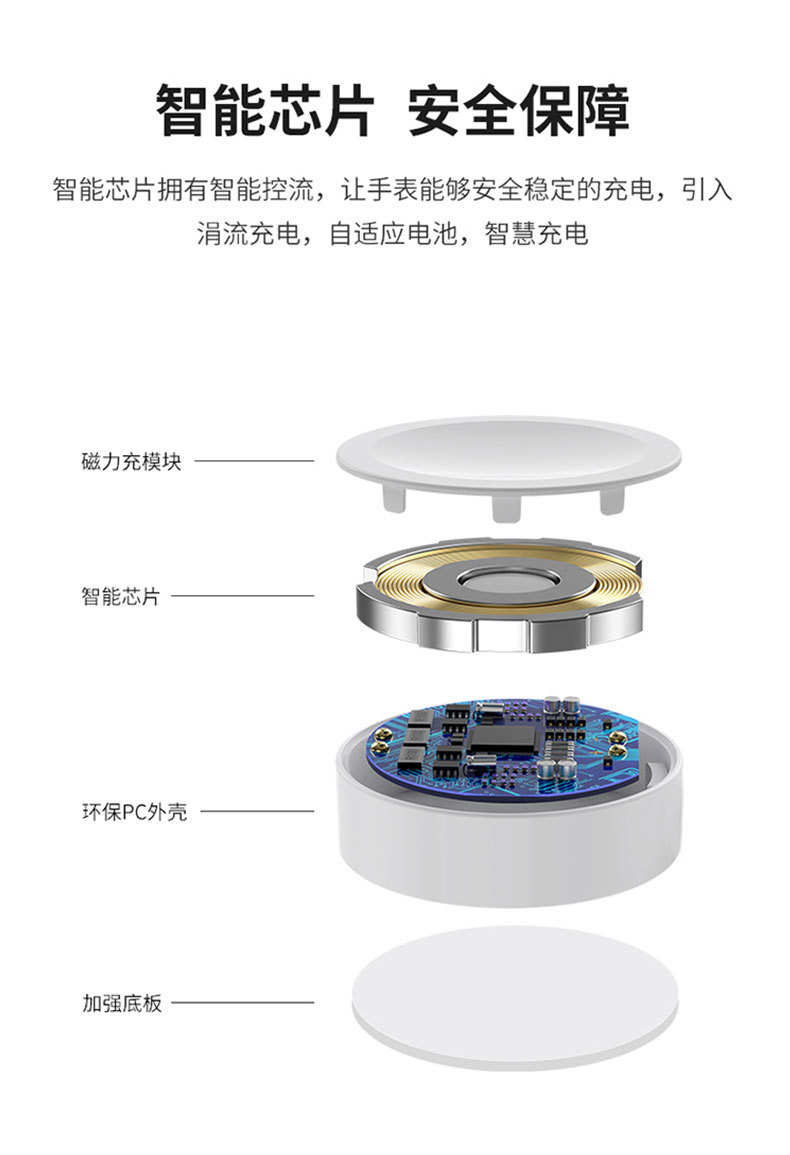 智能芯片 安全保障

智能芯片拥有智能控流，让手表能够安全稳定的充电，引入涓流充电，自适应电池，智慧充电

磁力充模块

智能芯片

环保PC外壳

加强底板