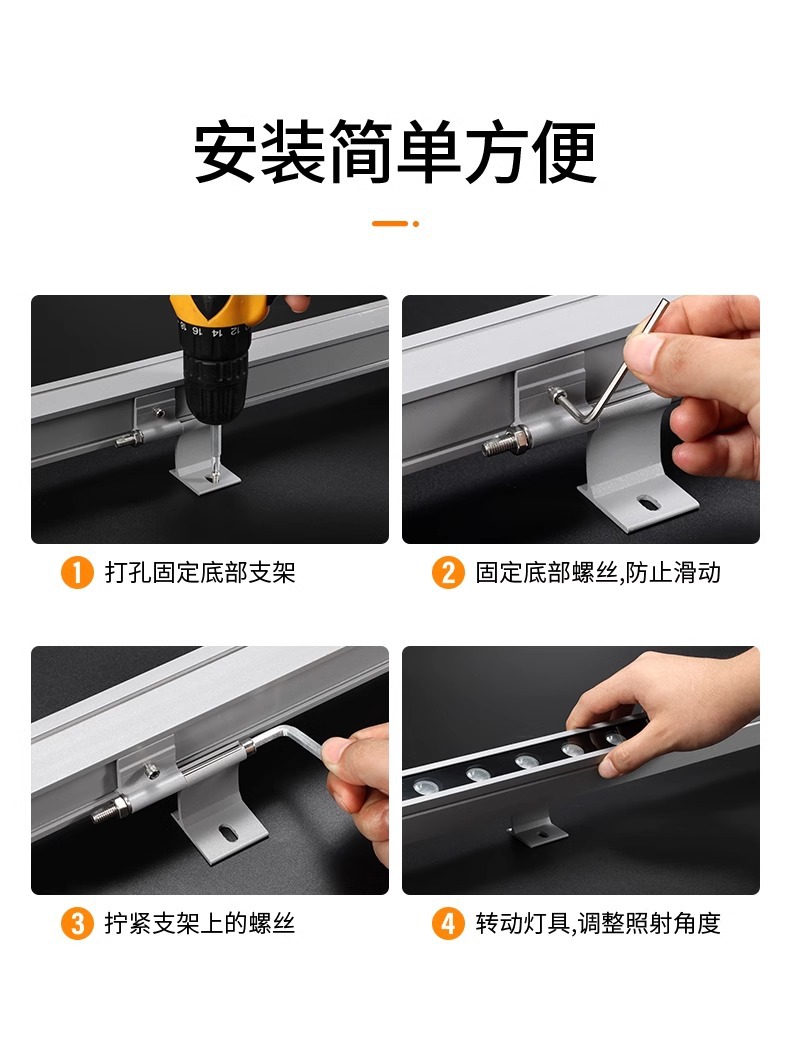 安装简单方便

1 打孔固定底部支架

2 固定底部螺丝,防止滑动

3 拧紧支架上的螺丝

4 转动灯具,调整照射角度