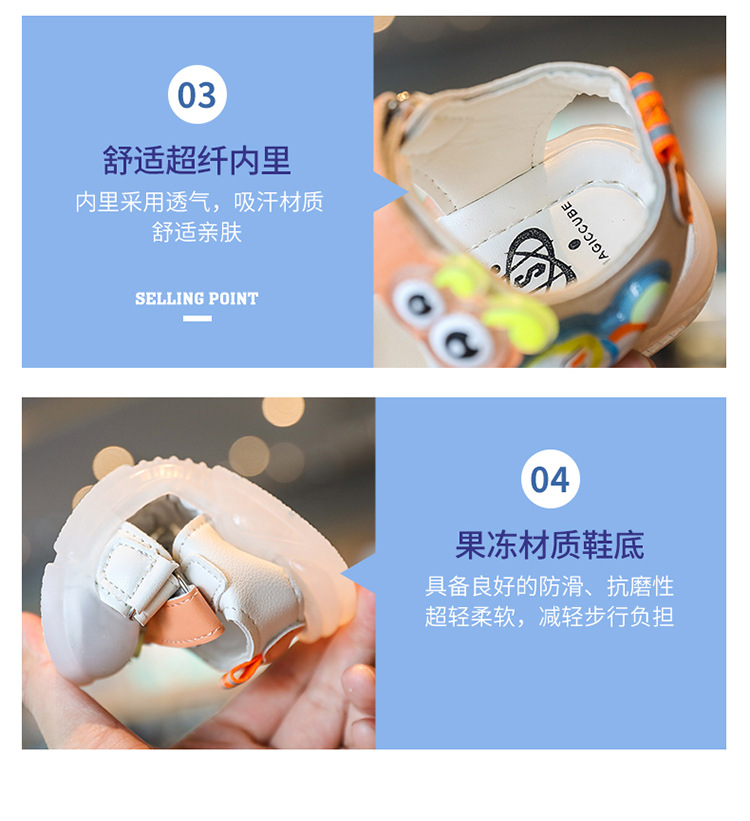 03

舒适超纤内里

内里采用透气，吸汗材质
舒适亲肤

SELLING POINT

AGICCUBE

04

果冻材质鞋底

具备良好的防滑、抗磨性
超轻柔软，减轻步行负担