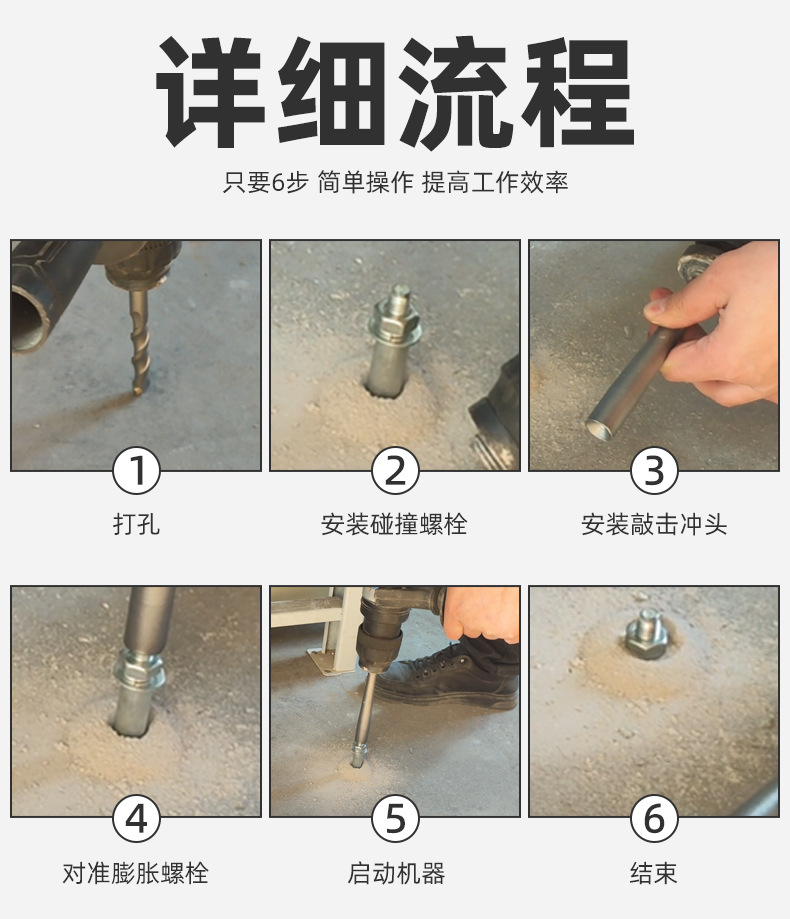 详细流程

只要6步 简单操作 提高工作效率

1
打孔

2
安装碰撞螺栓

3
安装敲击冲头

4
对准膨胀螺栓

5
启动机器

6
结束