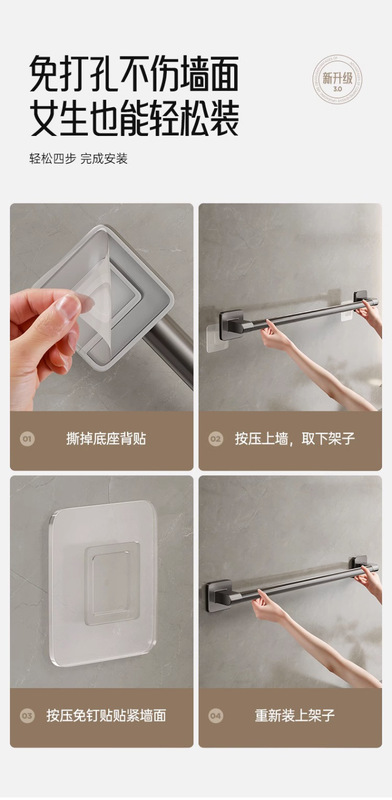 免打孔不伤墙面
女生也能轻松装

新升级
3.0

轻松四步 完成安装

01 撕掉底座背贴

02 按压上墙，取下架子

03 按压免钉贴贴紧墙面

04 重新装上架子