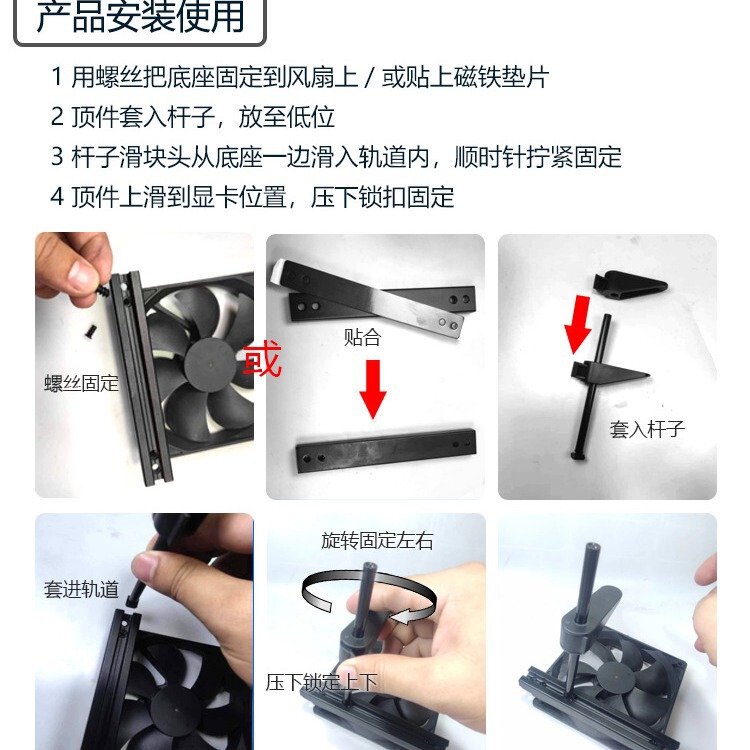 产品安装使用

1 用螺丝把底座固定到风扇上 / 或贴上磁铁垫片
2 顶件套入杆子，放至低位
3 杆子滑块头从底座一边滑入轨道内，顺时针拧紧固定
4 顶件上滑到显卡位置，压下锁扣固定

螺丝固定

或

贴合

套入杆子

套进轨道

旋转固定左右

压下锁定上下