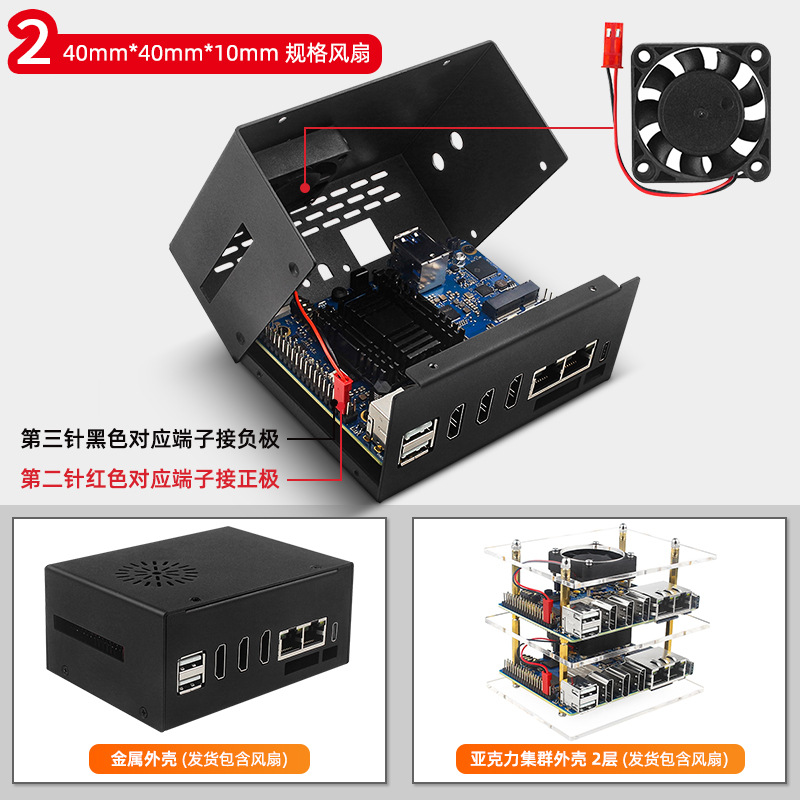 2 40mm*40mm*10mm 规格风扇

第三针黑色对应端子接负极

第二针红色对应端子接正极

金属外壳 (发货包含风扇)

亚克力集群外壳 2层 (发货包含风扇)