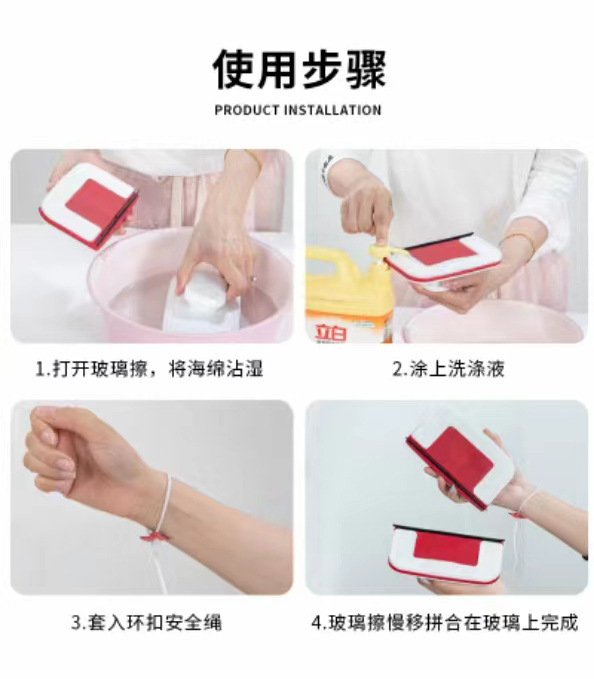 使用步骤

PRODUCT INSTALLATION

立白

1.打开玻璃擦，将海绵沾湿

2.涂上洗涤液

3.套入环扣安全绳

4.玻璃擦慢移拼合在玻璃上完成