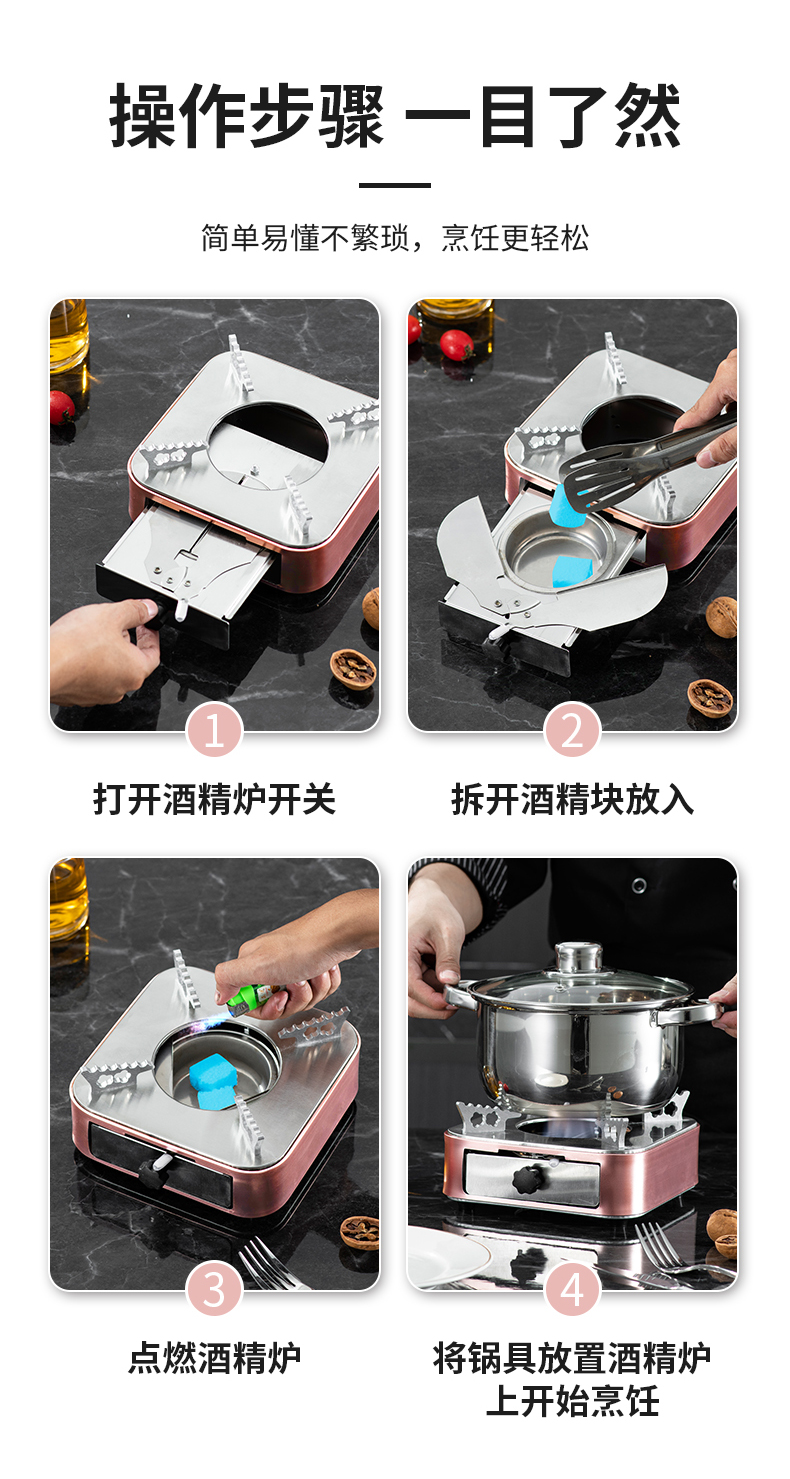 操作步骤 一目了然

简单易懂不繁琐，烹饪更轻松

1

打开酒精炉开关

2

拆开酒精块放入

3

点燃酒精炉

4

将锅具放置酒精炉上开始烹饪