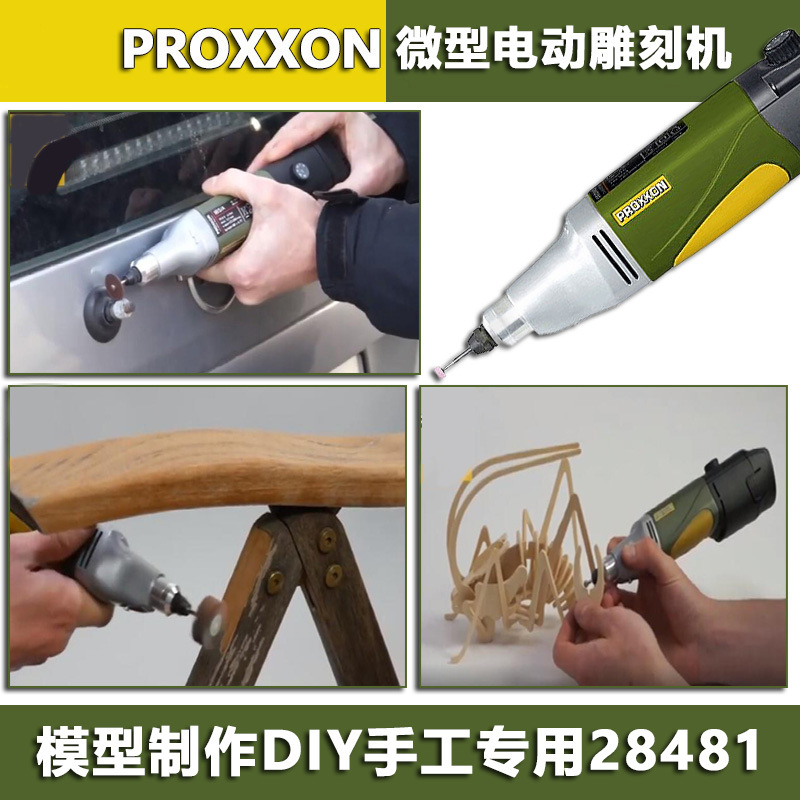 PROXXON 微型电动雕刻机

PROXXON

模型制作DIY手工专用28481