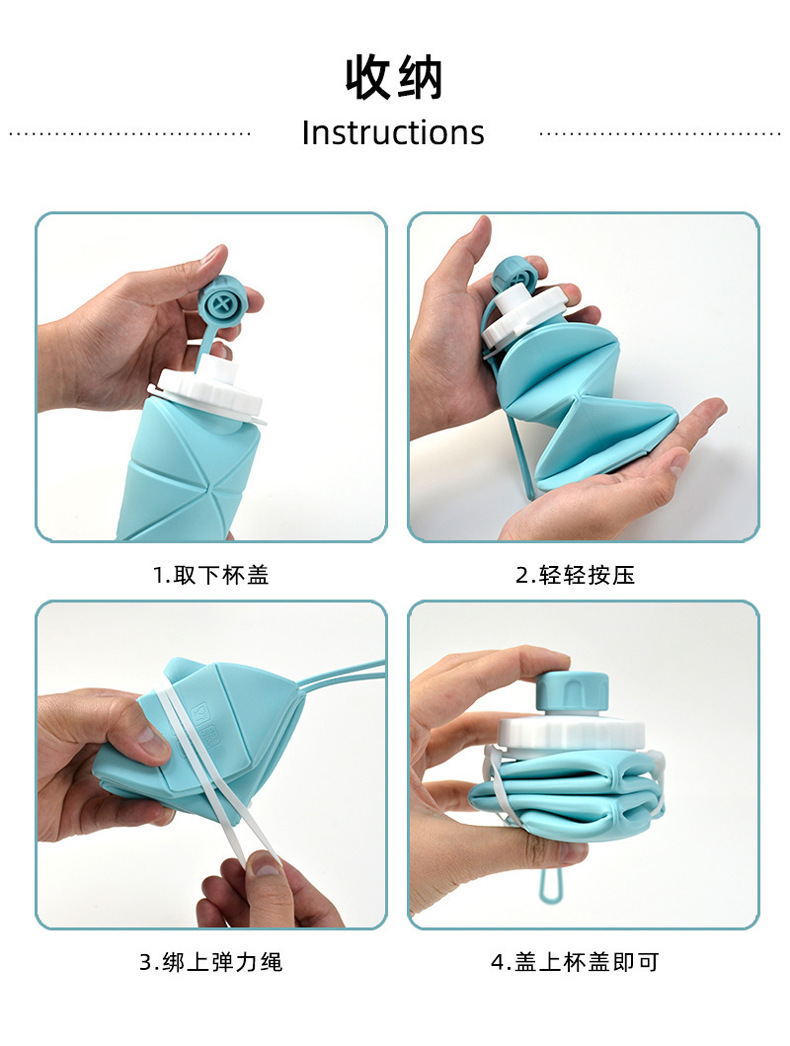 收纳
Instructions

1.取下杯盖

2.轻轻按压

3.绑上弹力绳

4.盖上杯盖即可