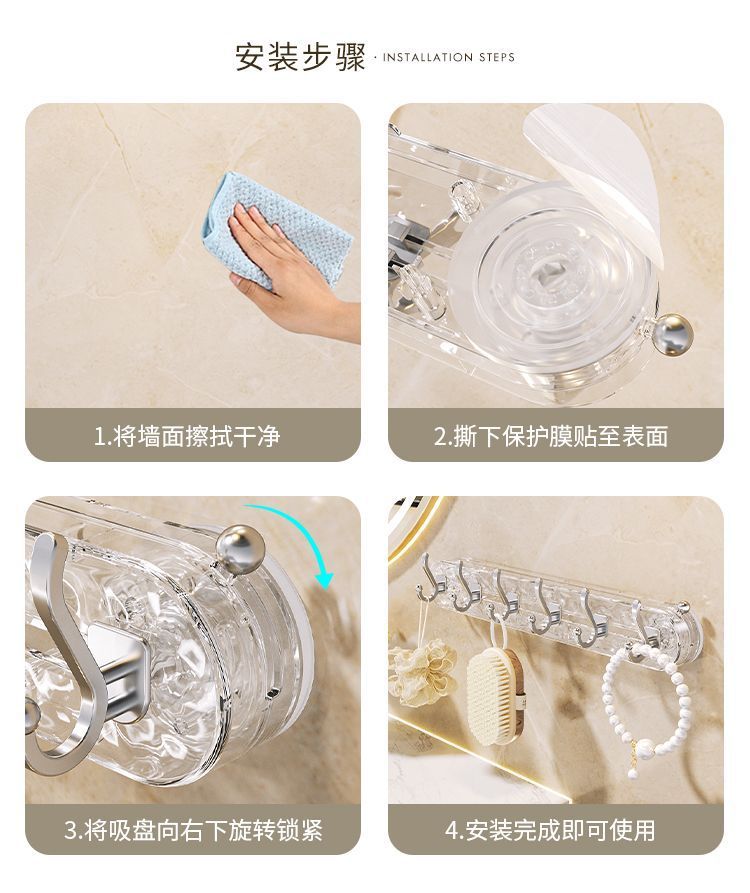 安装步骤 · INSTALLATION STEPS

1.将墙面擦拭干净

2.撕下保护膜贴至表面

3.将吸盘向右下旋转锁紧

4.安装完成即可使用