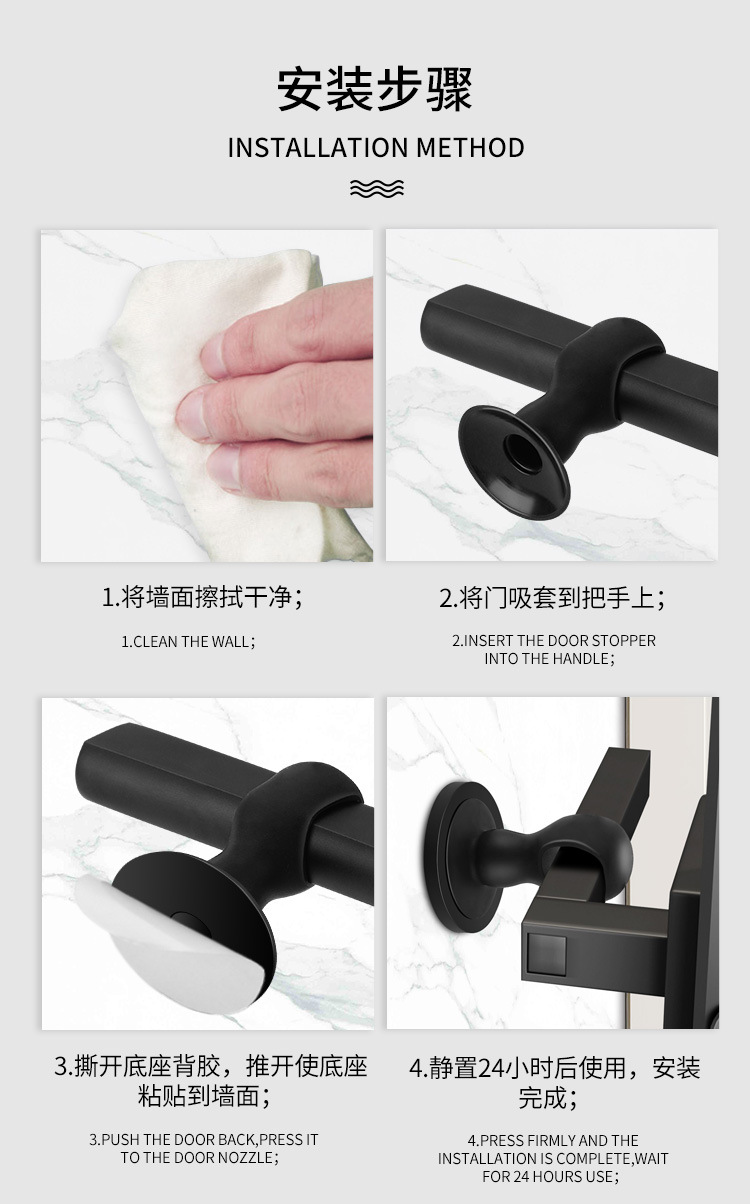 安装步骤

INSTALLATION METHOD

1.将墙面擦拭干净；

1.CLEAN THE WALL；

2.将门吸套到把手上；

2.INSERT THE DOOR STOPPER INTO THE HANDLE；

3.撕开底座背胶，推开使底座粘贴到墙面；

3.PUSH THE DOOR BACK,PRESS IT TO THE DOOR NOZZLE；

4.静置24小时后使用，安装完成；

4.PRESS FIRMLY AND THE INSTALLATION IS COMPLETE,WAIT FOR 24 HOURS USE；