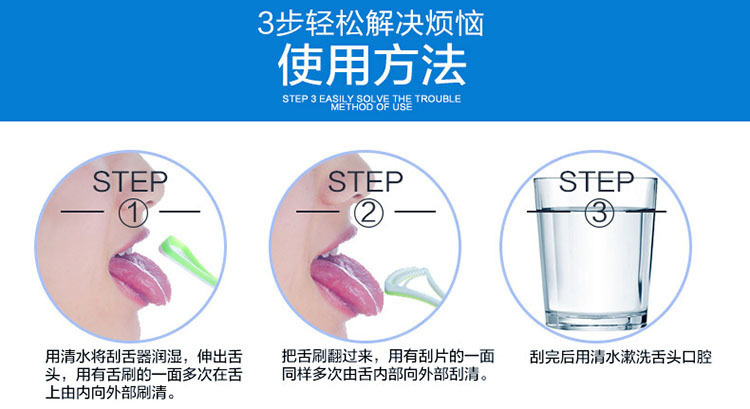 3步轻松解决烦恼
使用方法
STEP 3 EASILY SOLVE THE TROUBLE
METHOD OF USE

STEP
①

用清水将刮舌器润湿，伸出舌头，用有舌刷的一面多次在舌上由内向外部刷清。

STEP
②

把舌刷翻过来，用有刮片的一面同样多次由舌内部向外部刮清。

STEP
③

刮完后用清水漱洗舌头口腔