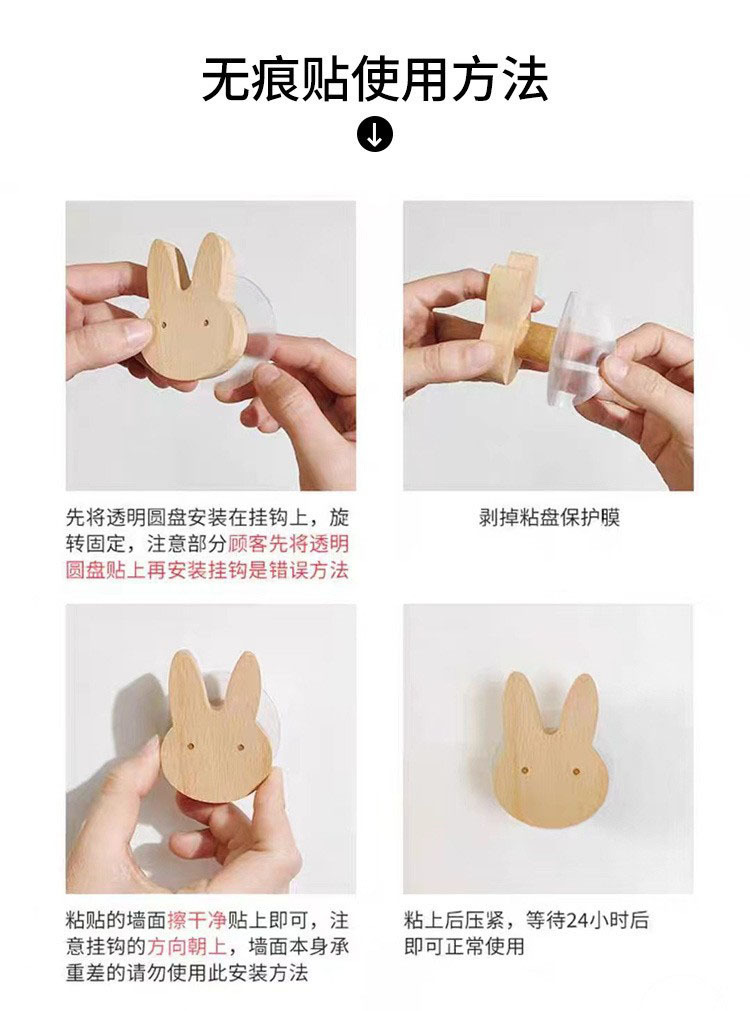 无痕贴使用方法

先将透明圆盘安装在挂钩上，旋转固定，注意部分顾客先将透明圆盘贴上再安装挂钩是错误方法

剥掉粘盘保护膜

粘贴的墙面擦干净贴上即可，注意挂钩的方向朝上，墙面本身承重差的请勿使用此安装方法

粘上后压紧，等待24小时后即可正常使用