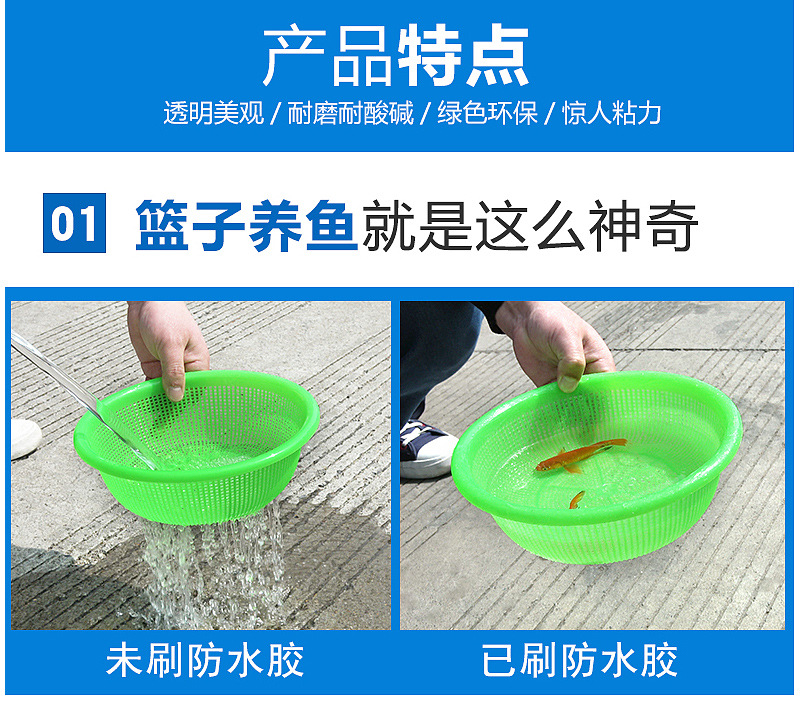 产品特点

透明美观 / 耐磨耐酸碱 / 绿色环保 / 惊人粘力

01 篮子养鱼就是这么神奇

未刷防水胶

已刷防水胶