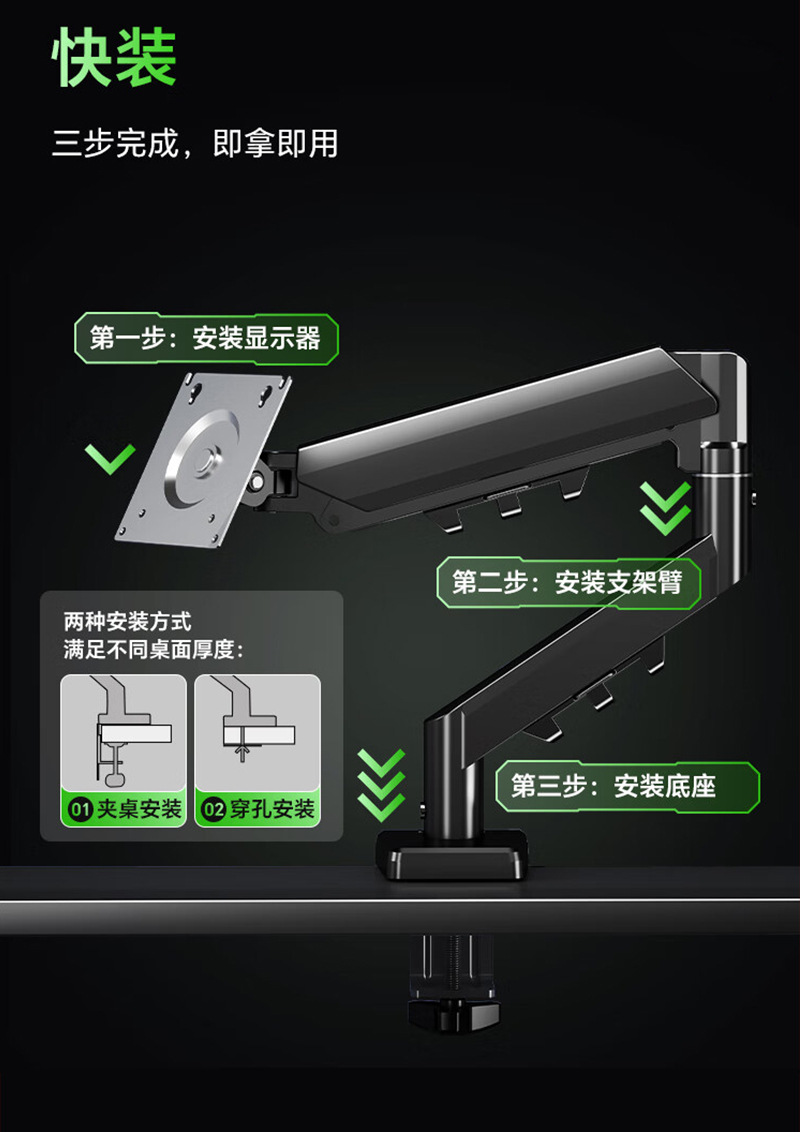 快装

三步完成，即拿即用

第一步：安装显示器

第二步：安装支架臂

两种安装方式
满足不同桌面厚度：

01 夹桌安装

02 穿孔安装

第三步：安装底座