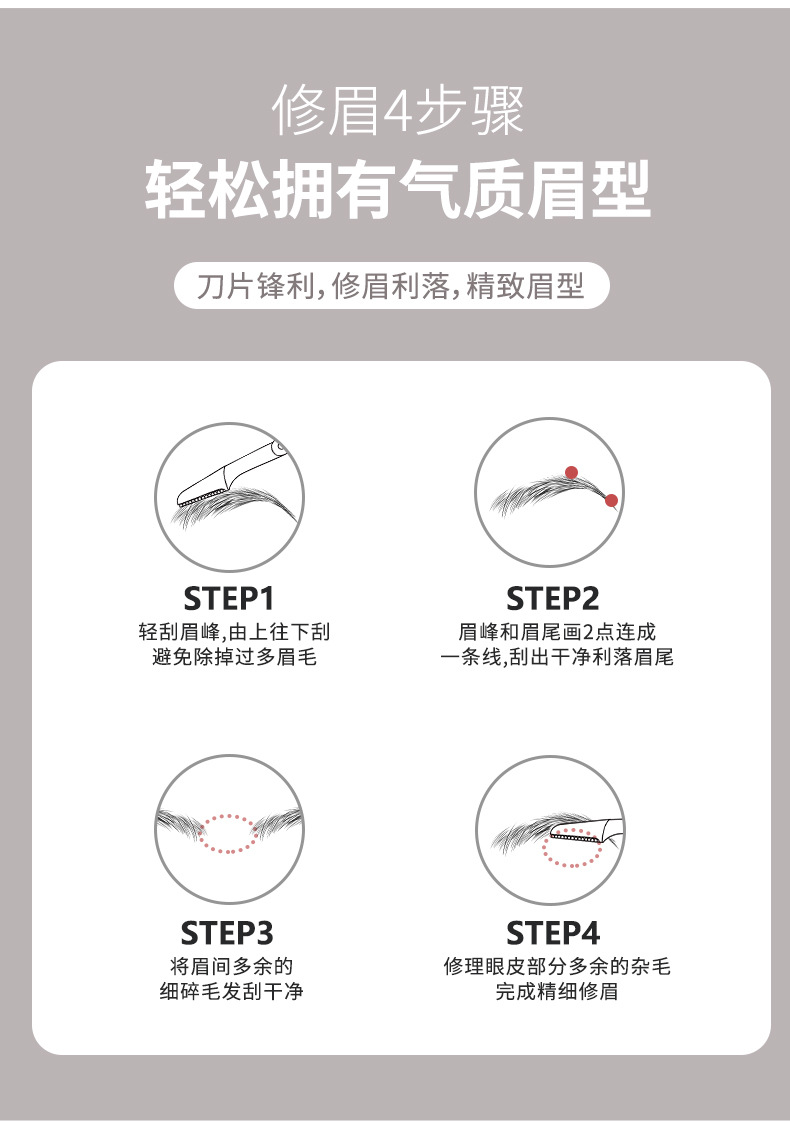 修眉4步骤
轻松拥有气质眉型

刀片锋利,修眉利落,精致眉型

STEP1
轻刮眉峰,由上往下刮
避免除掉过多眉毛

STEP2
眉峰和眉尾画2点连成
一条线,刮出干净利落眉尾

STEP3
将眉间多余的
细碎毛发刮干净

STEP4
修理眼皮部分多余的杂毛
完成精细修眉