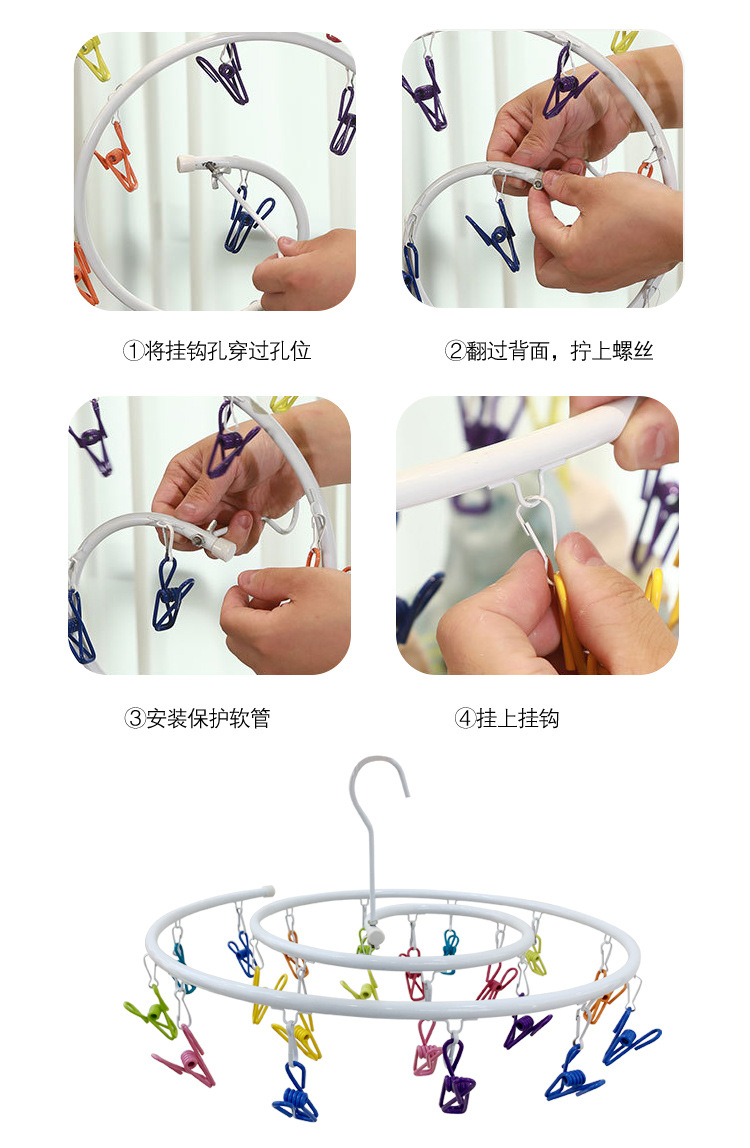 ①将挂钩孔穿过孔位

②翻过背面，拧上螺丝

③安装保护软管

④挂上挂钩