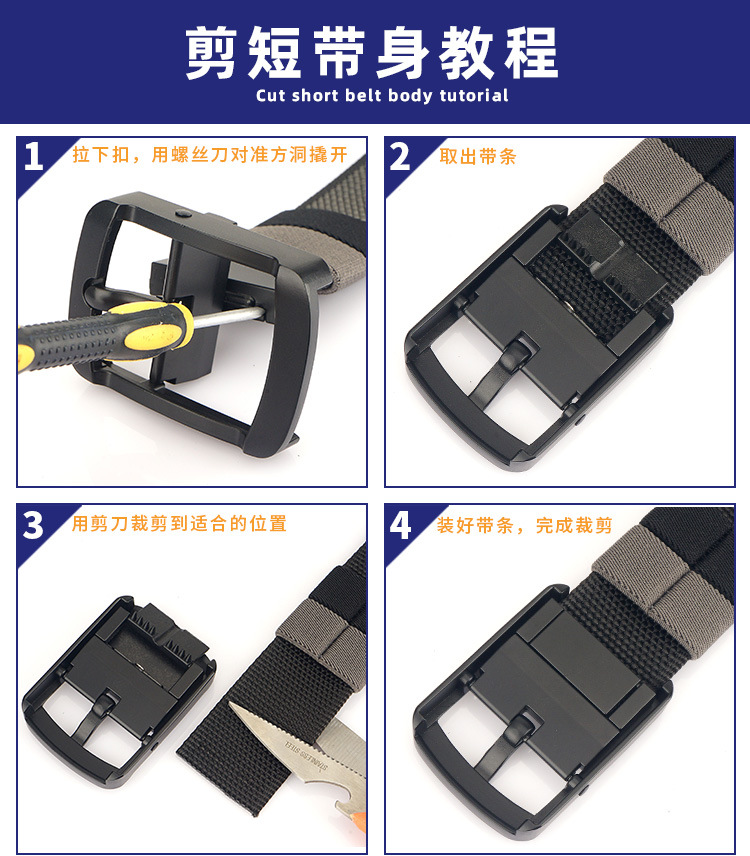 剪短带身教程
Cut short belt body tutorial

1 拉下扣，用螺丝刀对准方洞撬开

2 取出带条

3 用剪刀裁剪到适合的位置

STAINLESS STEEL

4 装好带条，完成裁剪