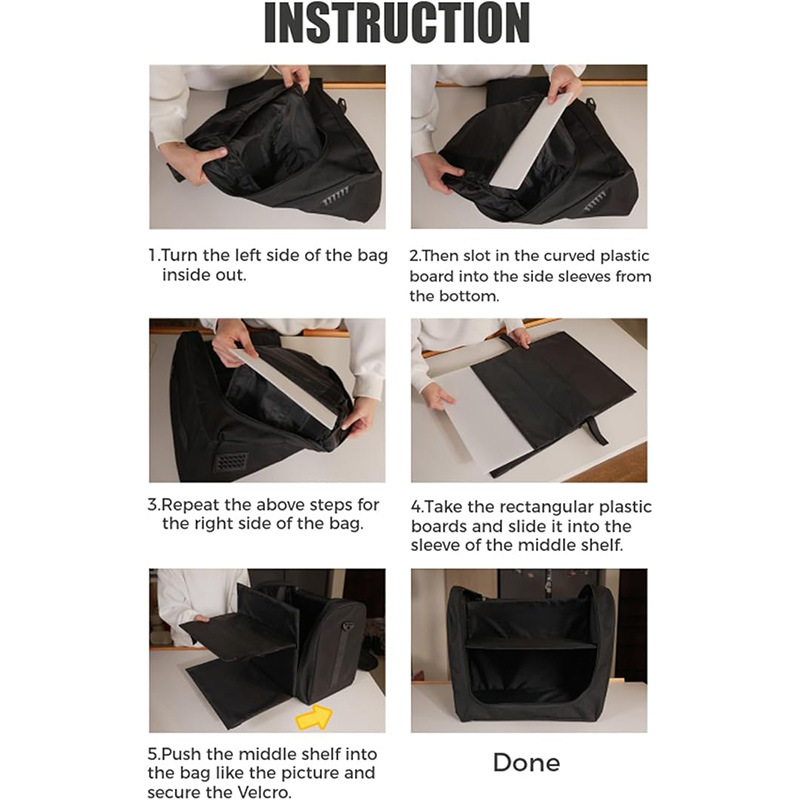 INSTRUCTION

1.Turn the left side of the bag inside out.

2.Then slot in the curved plastic board into the side sleeves from the bottom.

3.Repeat the above steps for the right side of the bag.

4.Take the rectangular plastic boards and slide it into the sleeve of the middle shelf.

5.Push the middle shelf into the bag like the picture and secure the Velcro.

Done