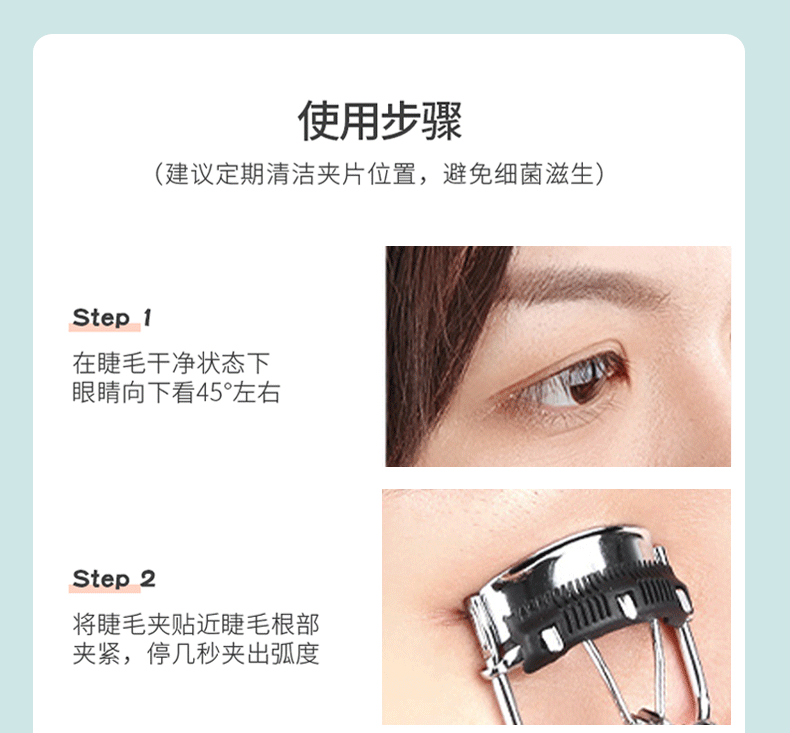 使用步骤

（建议定期清洁夹片位置，避免细菌滋生）

Step 1

在睫毛干净状态下
眼睛向下看45°左右

Step 2

将睫毛夹贴近睫毛根部
夹紧，停几秒夹出弧度