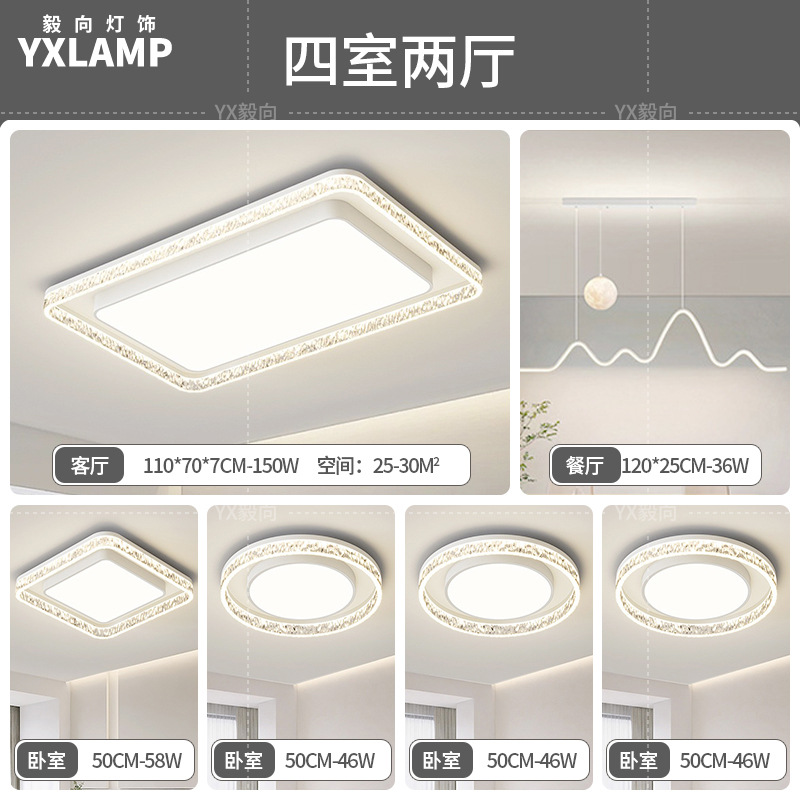 毅向灯饰
YXLAMP

四室两厅

YX毅向
YX毅向

客厅 110*70*7CM-150W 空间：25-30M²

餐厅 120*25CM-36W

YX毅向
YX毅向

卧室 50CM-58W

卧室 50CM-46W

卧室 50CM-46W

卧室 50CM-46W