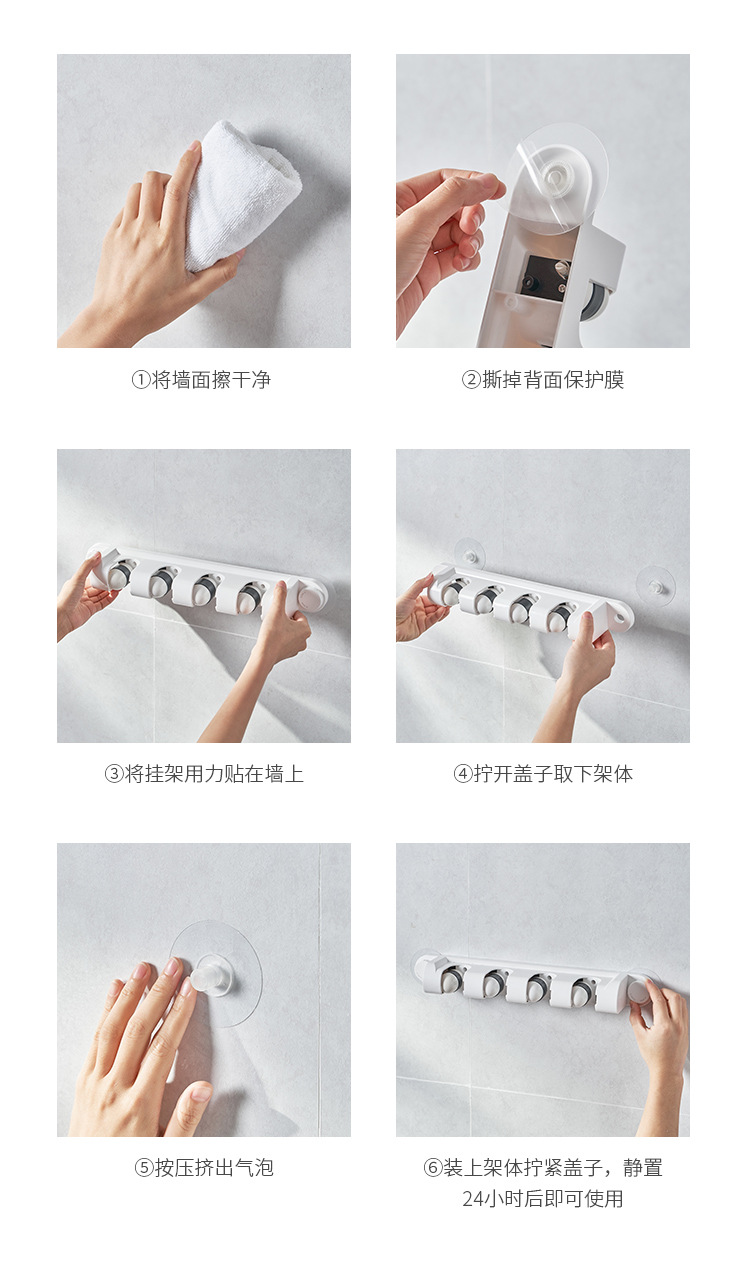 ①将墙面擦干净

②撕掉背面保护膜

③将挂架用力贴在墙上

④拧开盖子取下架体

⑤按压挤出气泡

⑥装上架体拧紧盖子，静置24小时后即可使用